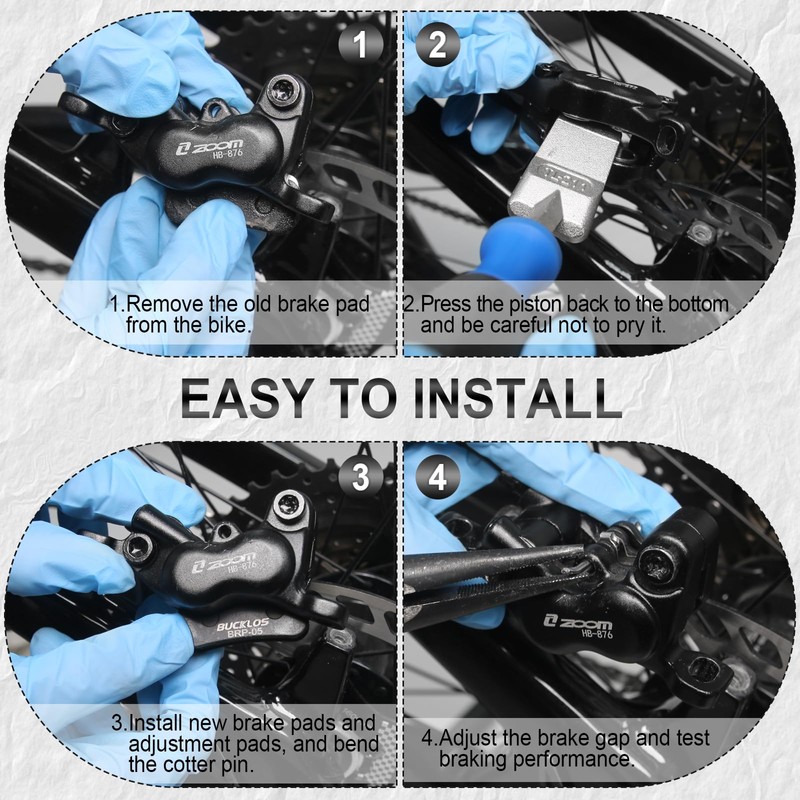 1

ZOOM
HB-876

1.Remove the old brake pad from the bike.

2

2.Press the piston back to the bottom and be careful not to pry it.

EASY TO INSTALL

3

ZOOM
HB-876
BUCKLOS
BRP-05

3.Install new brake pads and adjustment pads, and bend the cotter pin.

4

ZOOM
HB-876

4.Adjust the brake gap and test braking performance.