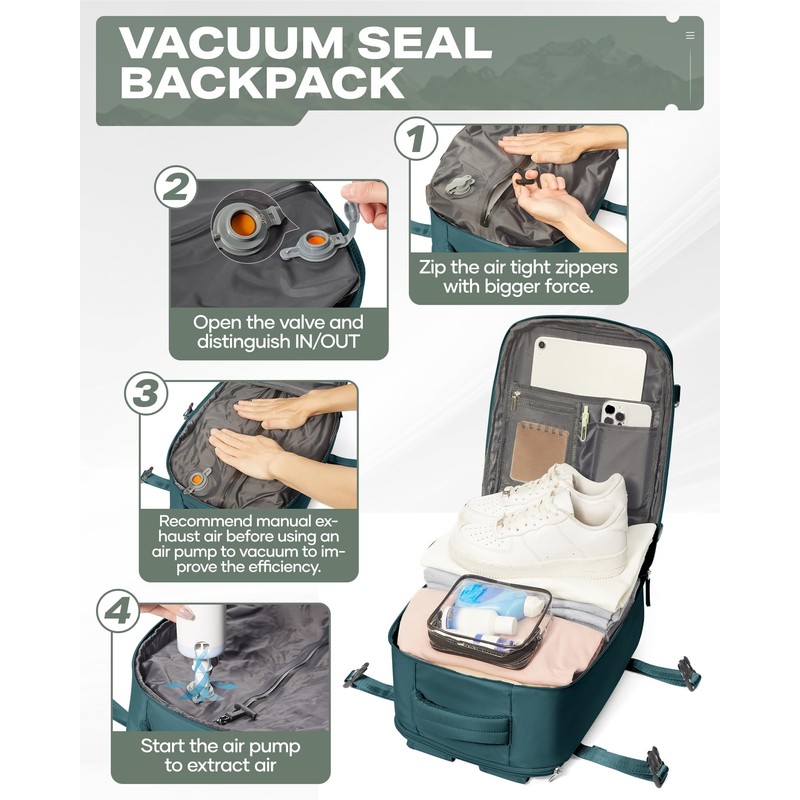 VACUUM SEAL BACKPACK

1

Zip the air tight zippers with bigger force.

2

Open the valve and distinguish IN/OUT

3

Recommend manual exhaust air before using an air pump to vacuum to improve the efficiency.

4

Start the air pump to extract air