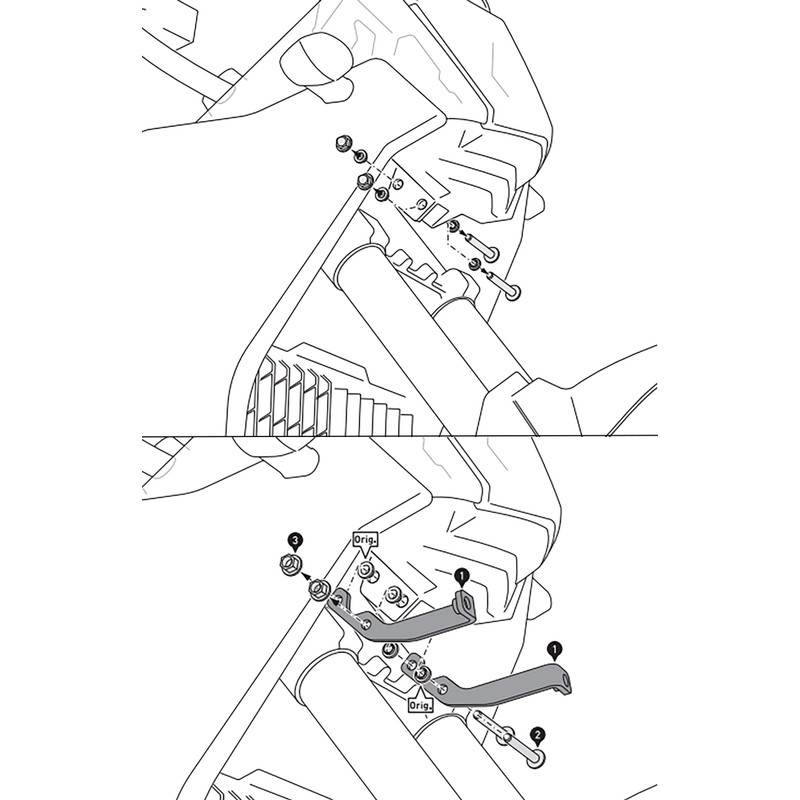 3
Orig.
1
1
Orig.
2