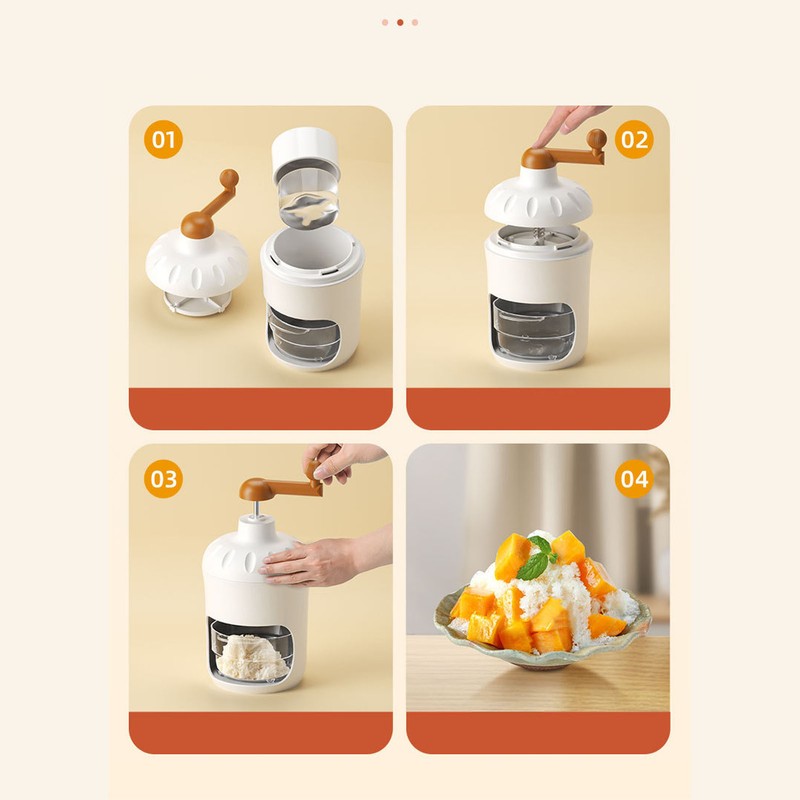 01

02

03

04