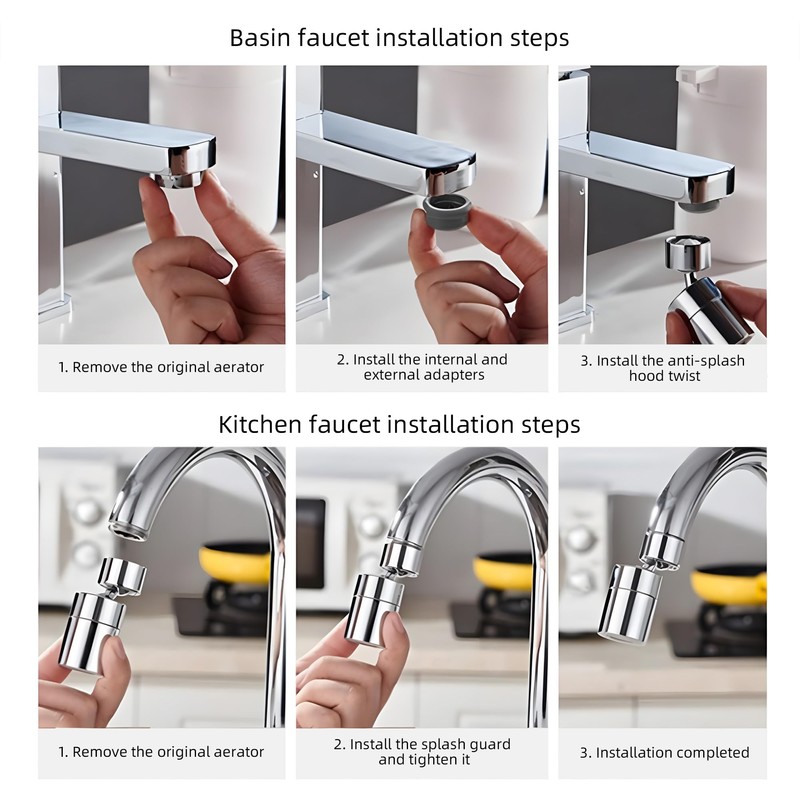 Basin faucet installation steps

1. Remove the original aerator

2. Install the internal and external adapters

3. Install the anti-splash hood twist

Kitchen faucet installation steps

1. Remove the original aerator

2. Install the splash guard and tighten it

3. Installation completed