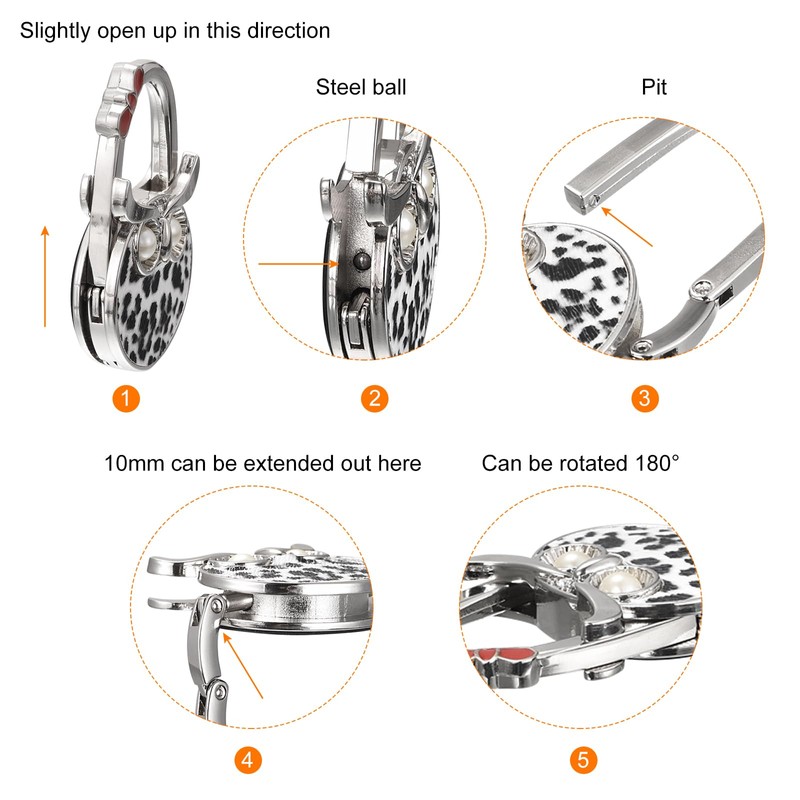 Slightly open up in this direction

Steel ball

Pit

1

2

3

10mm can be extended out here

Can be rotated 180°

4

5