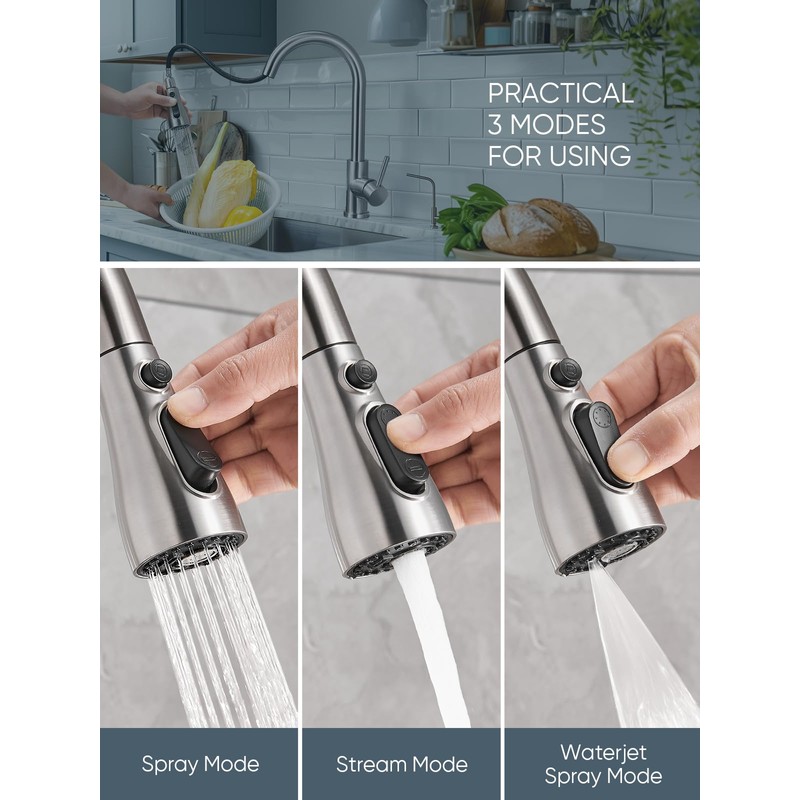 PRACTICAL
3 MODES
FOR USING

Spray Mode

Stream Mode

Waterjet
Spray Mode