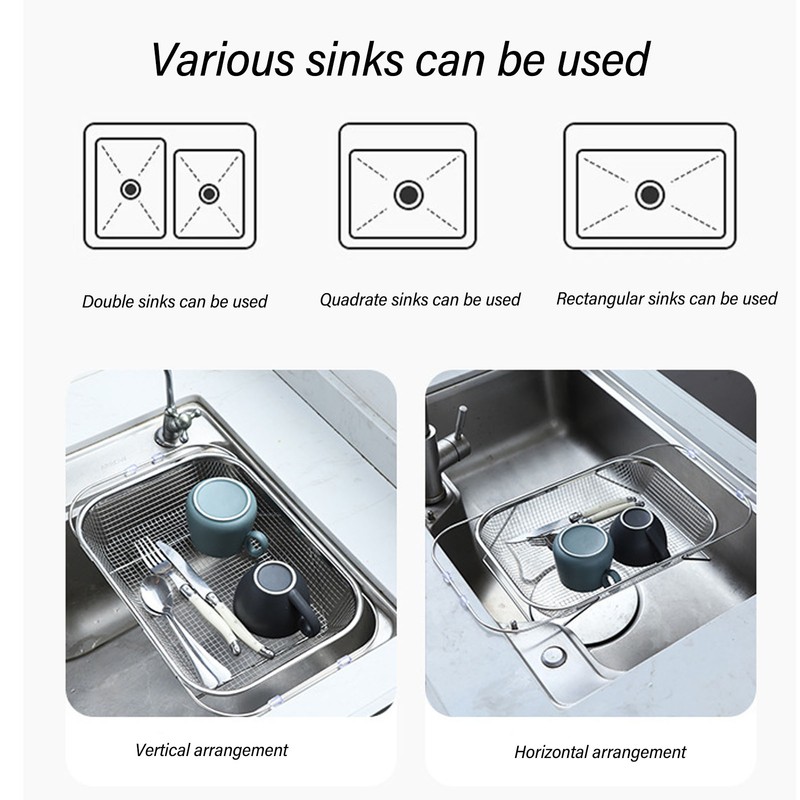 Various sinks can be used

Double sinks can be used

Quadrate sinks can be used

Rectangular sinks can be used

Vertical arrangement

Horizontal arrangement