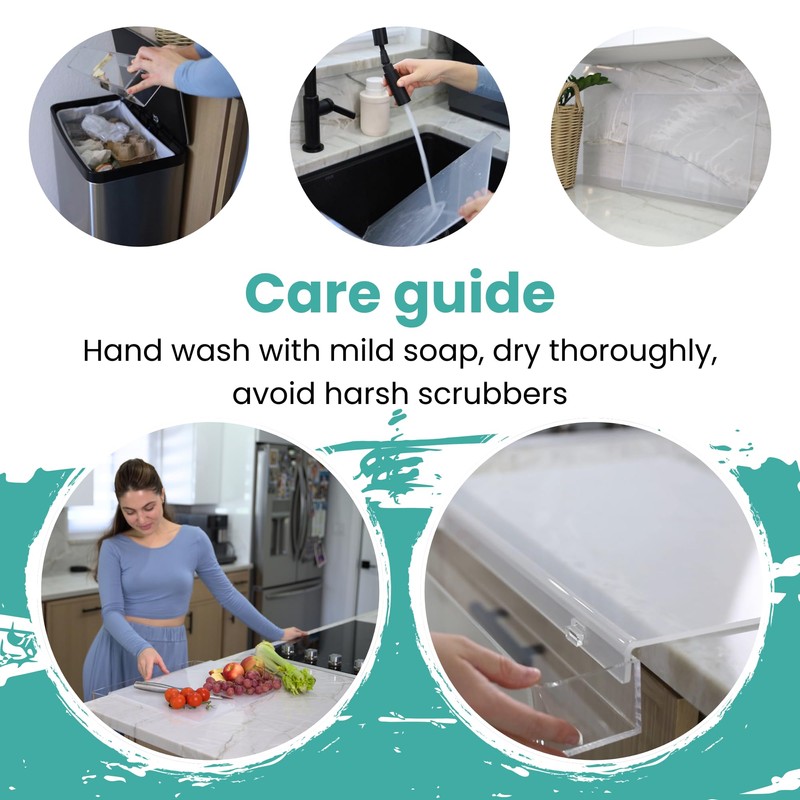 Care guide

Hand wash with mild soap, dry thoroughly, avoid harsh scrubbers