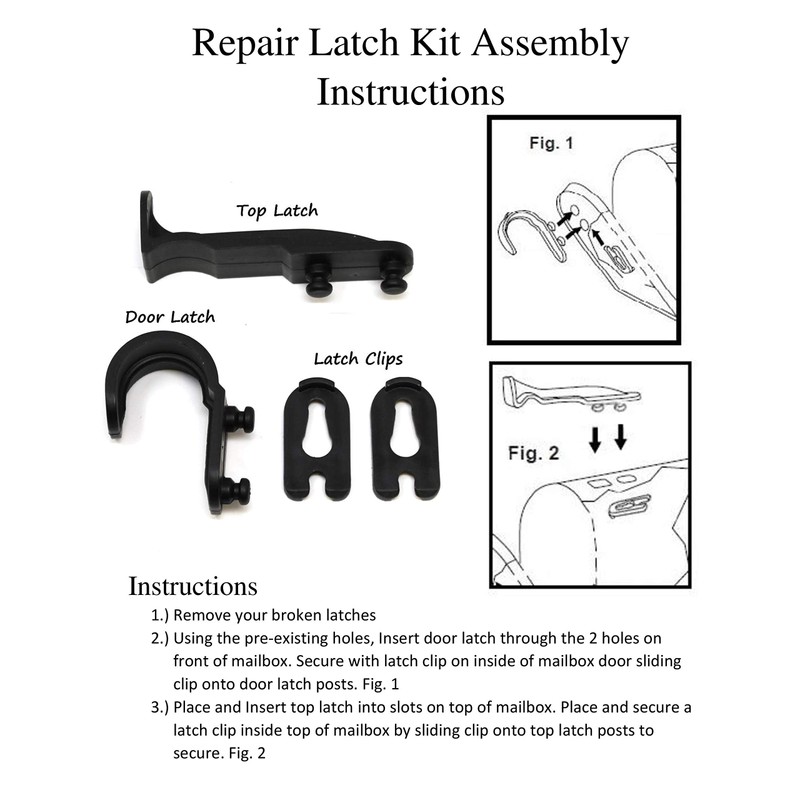 Repair Latch Kit Assembly Instructions

Top Latch

Door Latch

Latch Clips

Fig. 1

Fig. 2

Instructions

1.) Remove your broken latches

2.) Using the pre-existing holes, Insert door latch through the 2 holes on front of mailbox. Secure with latch clip on inside of mailbox door sliding clip onto door latch posts. Fig. 1

3.) Place and Insert top latch into slots on top of mailbox. Place and secure a latch clip inside top of mailbox by sliding clip onto top latch posts to secure. Fig. 2