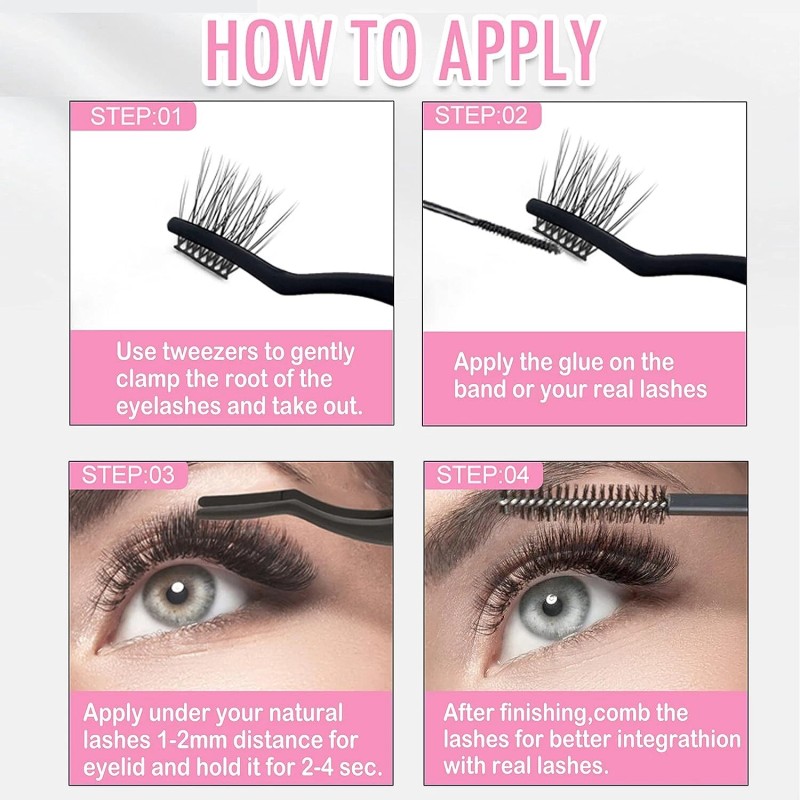 HOW TO APPLY

STEP:01

Use tweezers to gently clamp the root of the eyelashes and take out.

STEP:02

Apply the glue on the band or your real lashes

STEP:03

Apply under your natural lashes 1-2mm distance for eyelid and hold it for 2-4 sec.

STEP:04

After finishing,comb the lashes for better integrathion with real lashes.