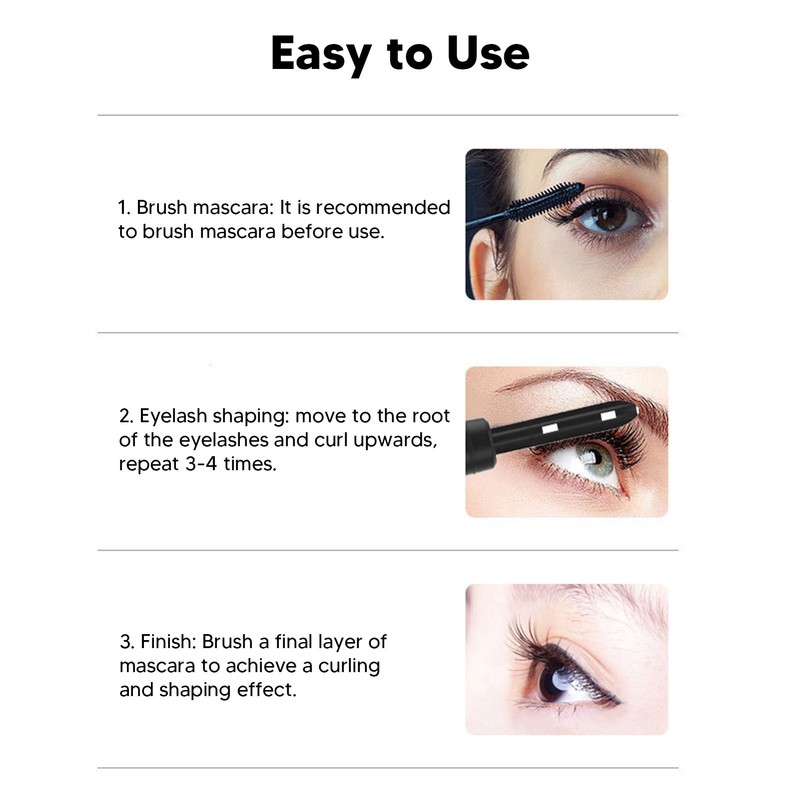 Easy to Use

1. Brush mascara: It is recommended to brush mascara before use.

2. Eyelash shaping: move to the root of the eyelashes and curl upwards, repeat 3-4 times.

3. Finish: Brush a final layer of mascara to achieve a curling and shaping effect.