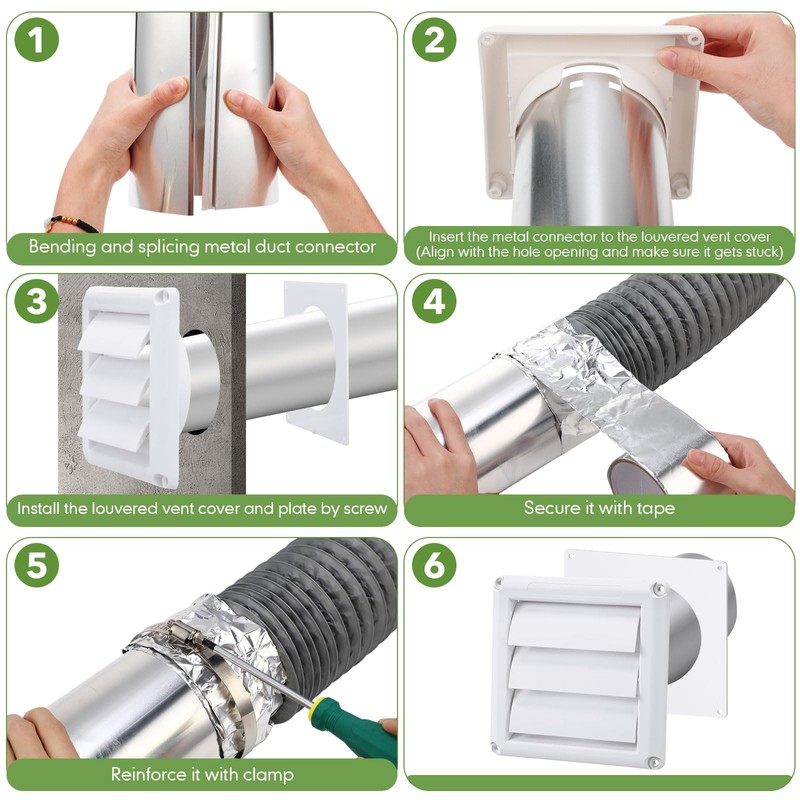 1

Bending and splicing metal duct connector

2

Insert the metal connector to the louvered vent cover
(Align with the hole opening and make sure it gets stuck)

3

Install the louvered vent cover and plate by screw

4

Secure it with tape

5

Reinforce it with clamp

6