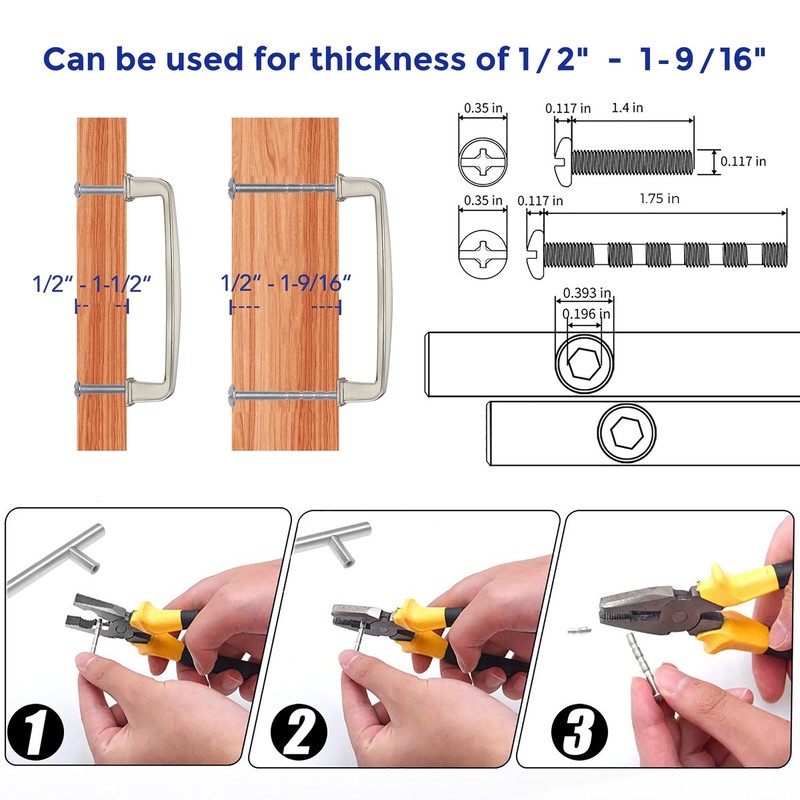 Can be used for thickness of 1/2" - 1-9/16"

1/2" - 1-1/2"

1/2" - 1-9/16"

0.35 in
0.117 in
1.4 in
0.117 in
0.35 in
0.117 in
1.75 in
0.393 in
0.196 in

1
2
3