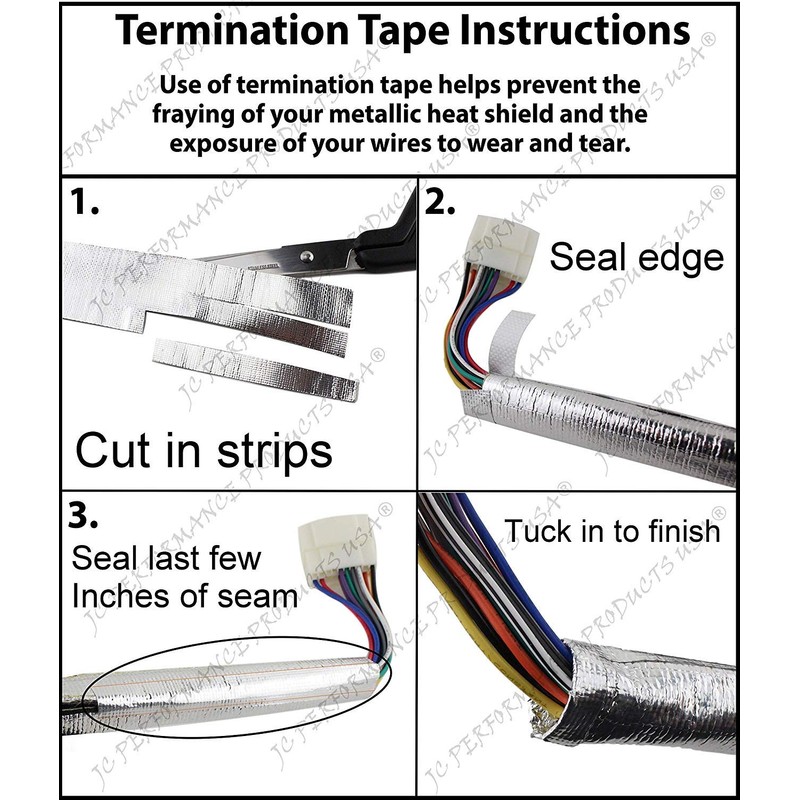 Termination Tape Instructions

Use of termination tape helps prevent the fraying of your metallic heat shield and the exposure of your wires to wear and tear.

1.

Cut in strips

2.

Seal edge

3.

Seal last few Inches of seam

Tuck in to finish

JC PERFORMANCE PRODUCTS USA®