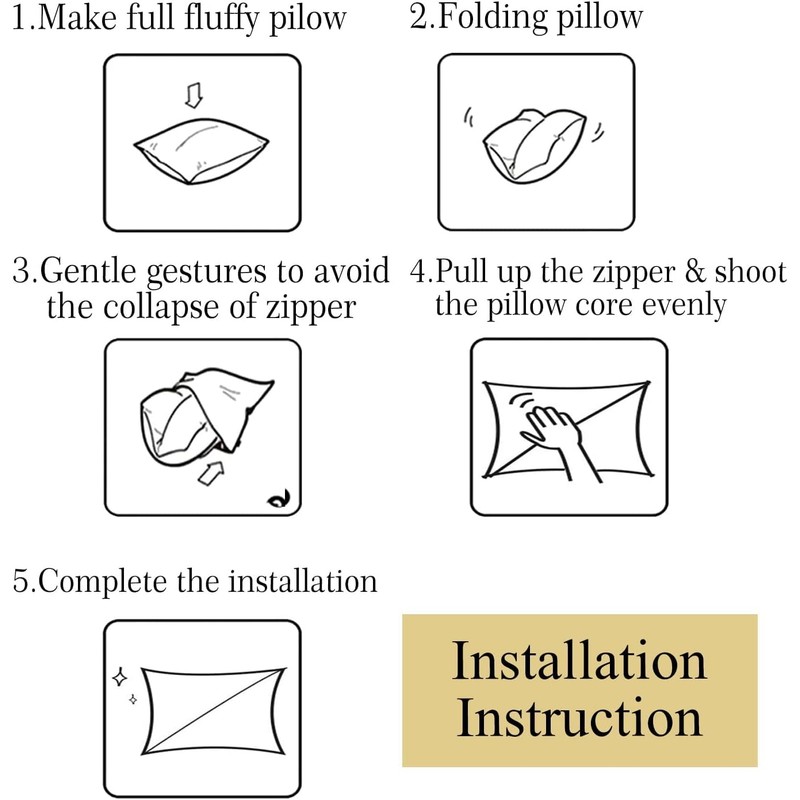 1.Make full fluffy pilow

2.Folding pillow

3.Gentle gestures to avoid the collapse of zipper

4.Pull up the zipper & shoot the pillow core evenly

5.Complete the installation

Installation Instruction