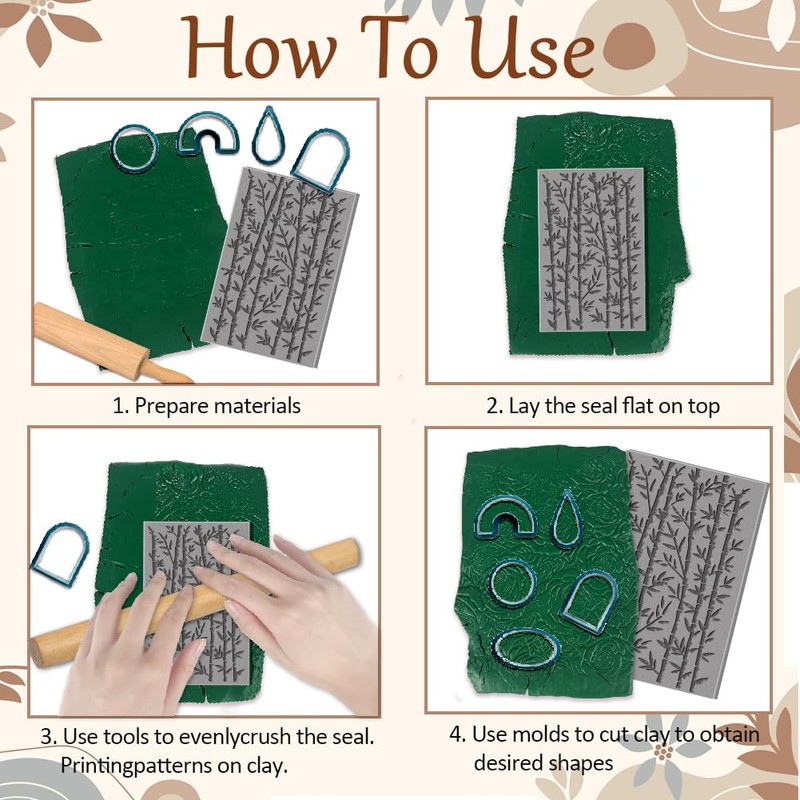 How To Use

1. Prepare materials

2. Lay the seal flat on top

3. Use tools to evenlycrush the seal. Printingpatterns on clay.

4. Use molds to cut clay to obtain desired shapes