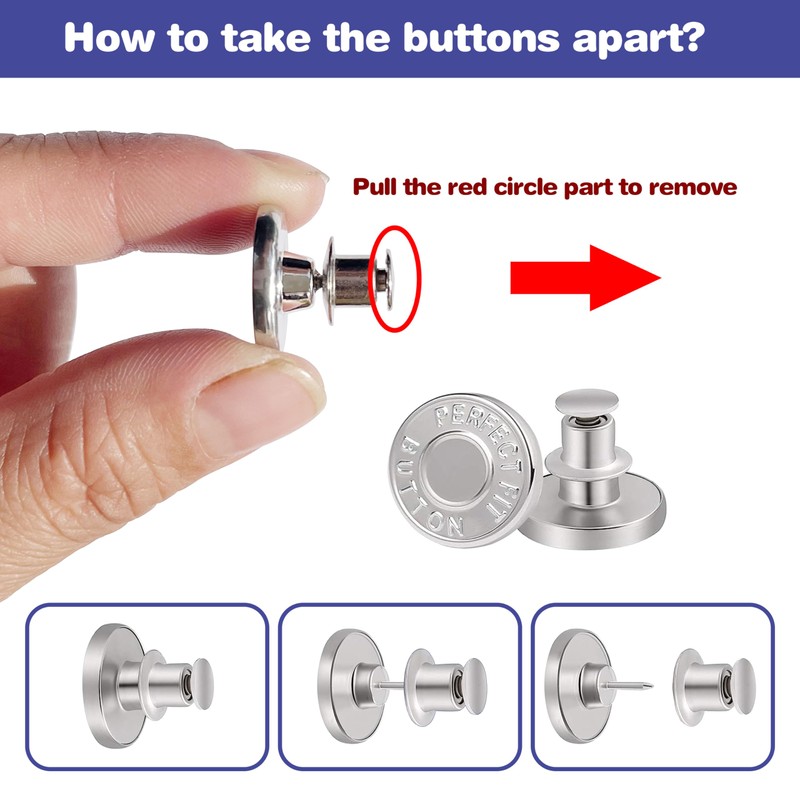 How to take the buttons apart?

Pull the red circle part to remove

PERFECT FIT BUTTON