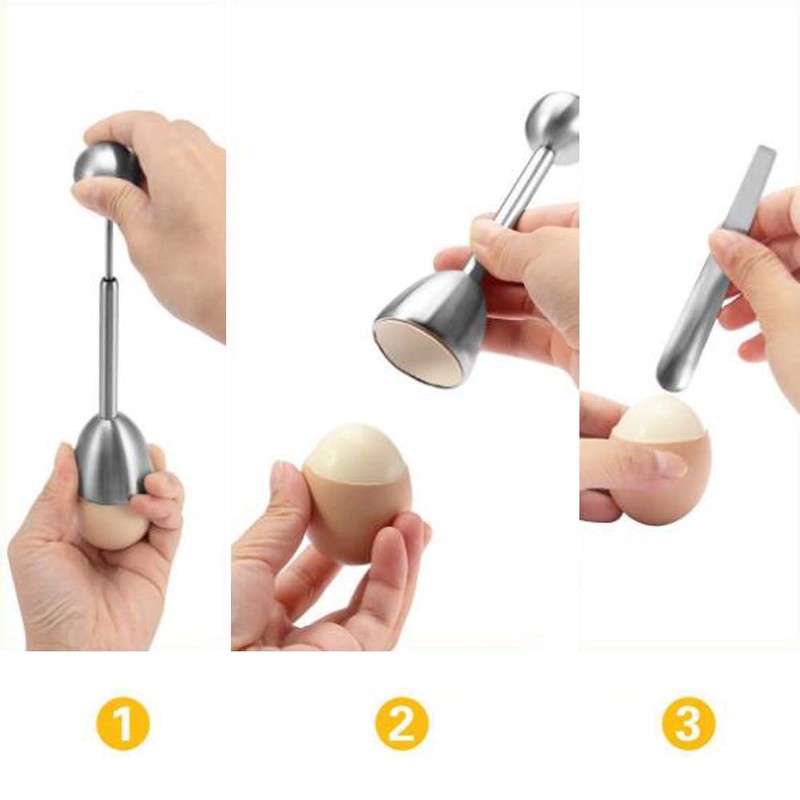 1

2

3