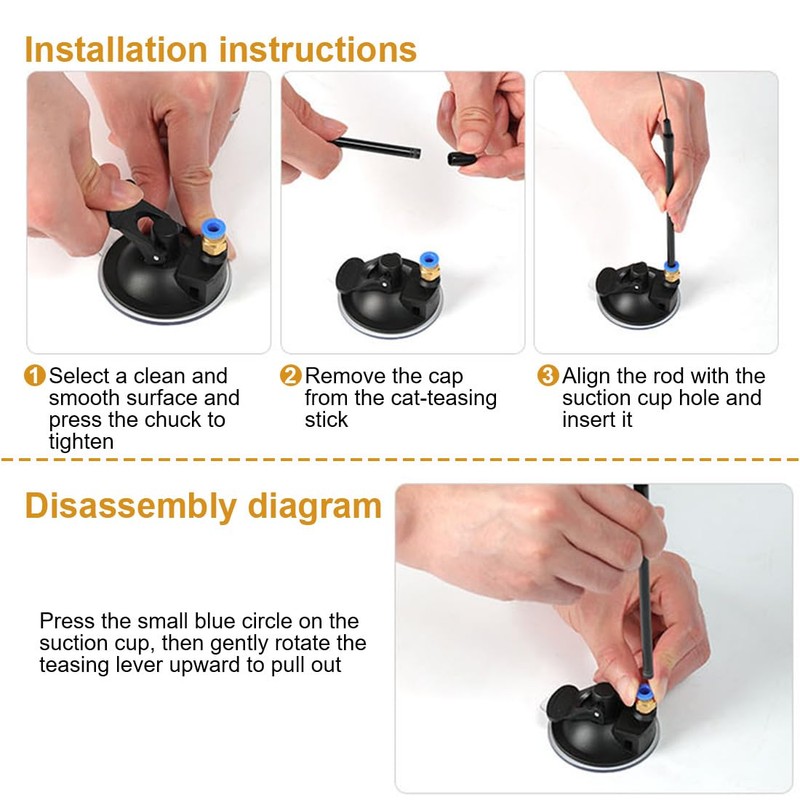 Installation instructions

1 Select a clean and smooth surface and press the chuck to tighten

2 Remove the cap from the cat-teasing stick

3 Align the rod with the suction cup hole and insert it

Disassembly diagram

Press the small blue circle on the suction cup, then gently rotate the teasing lever upward to pull out