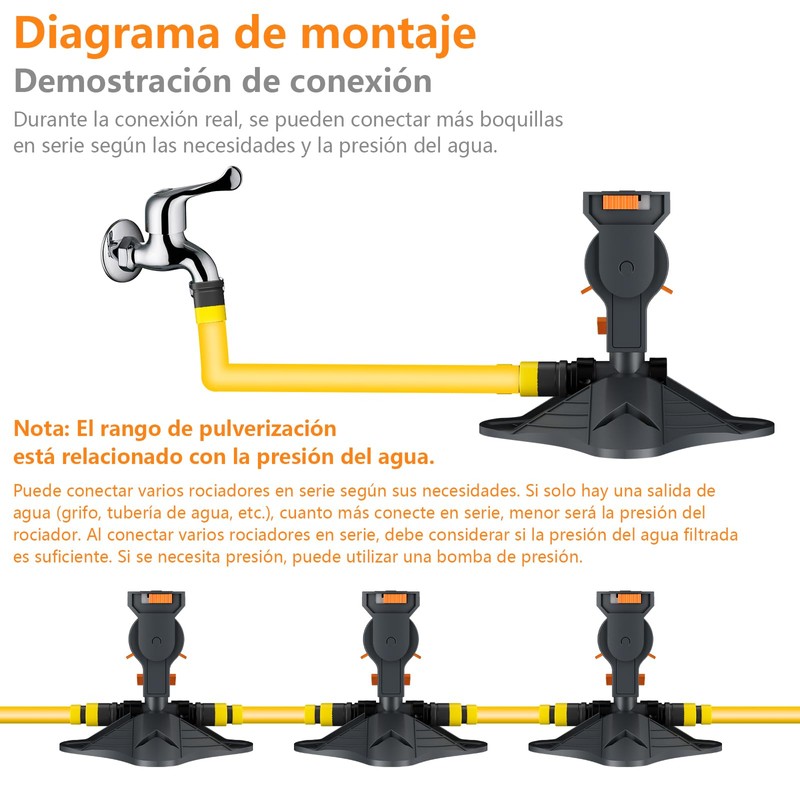 Diagrama de montaje
Demostración de conexión
Durante la conexión real, se pueden conectar más boquillas en serie según las necesidades y la presión del agua.

Nota: El rango de pulverización está relacionado con la presión del agua.

Puede conectar varios rociadores en serie según sus necesidades. Si solo hay una salida de agua (grifo, tubería de agua, etc.), cuanto más conecte en serie, menor será la presión del rociador. Al conectar varios rociadores en serie, debe considerar si la presión del agua filtrada es suficiente. Si se necesita presión, puede utilizar una bomba de presión.