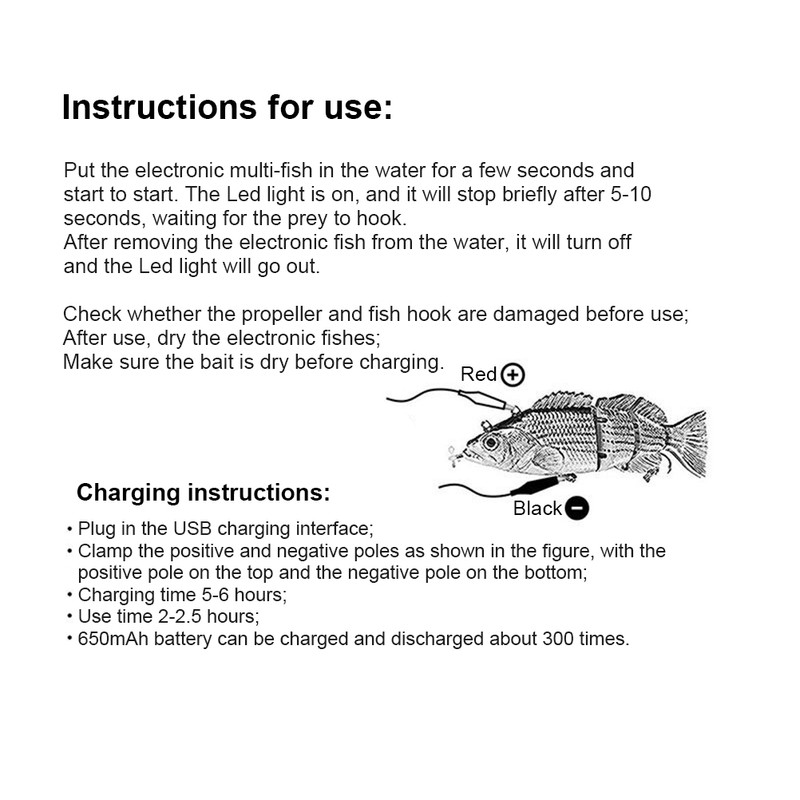 Instructions for use:

Put the electronic multi-fish in the water for a few seconds and start to start. The Led light is on, and it will stop briefly after 5-10 seconds, waiting for the prey to hook.
After removing the electronic fish from the water, it will turn off and the Led light will go out.

Check whether the propeller and fish hook are damaged before use;
After use, dry the electronic fishes;
Make sure the bait is dry before charging.

Red +

Black −

Charging instructions:
• Plug in the USB charging interface;
• Clamp the positive and negative poles as shown in the figure, with the positive pole on the top and the negative pole on the bottom;
• Charging time 5-6 hours;
• Use time 2-2.5 hours;
• 650mAh battery can be charged and discharged about 300 times.