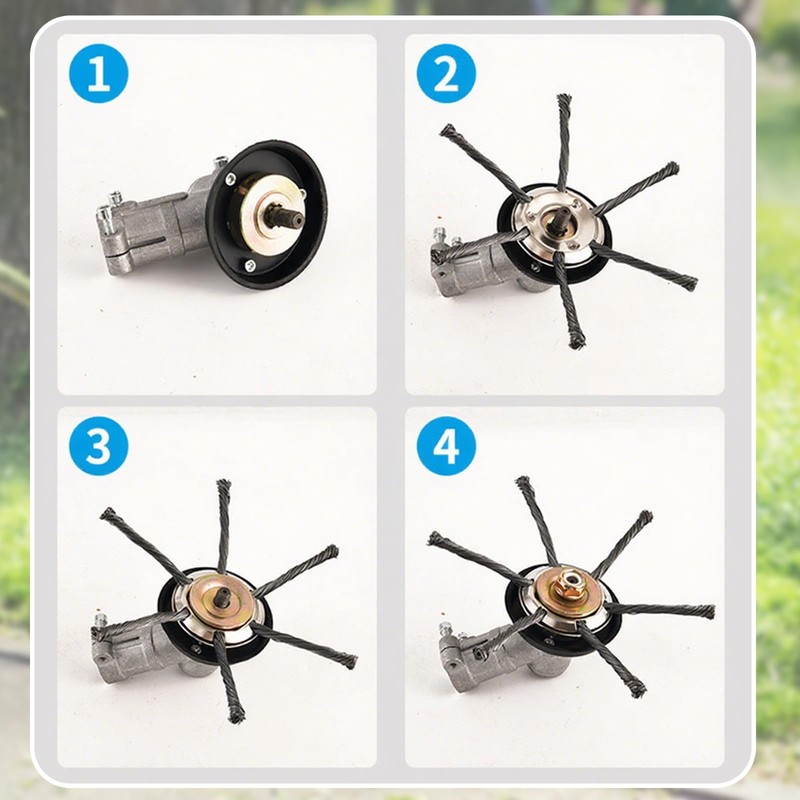 1

2

3

4