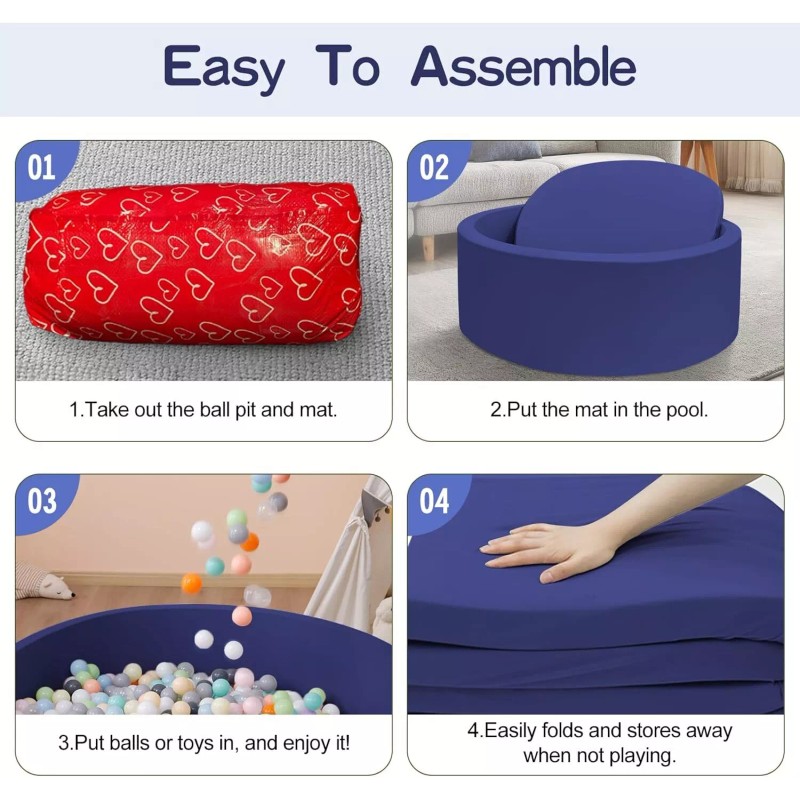 Easy To Assemble

01

1.Take out the ball pit and mat.

02

2.Put the mat in the pool.

03

3.Put balls or toys in, and enjoy it!

04

4.Easily folds and stores away when not playing.