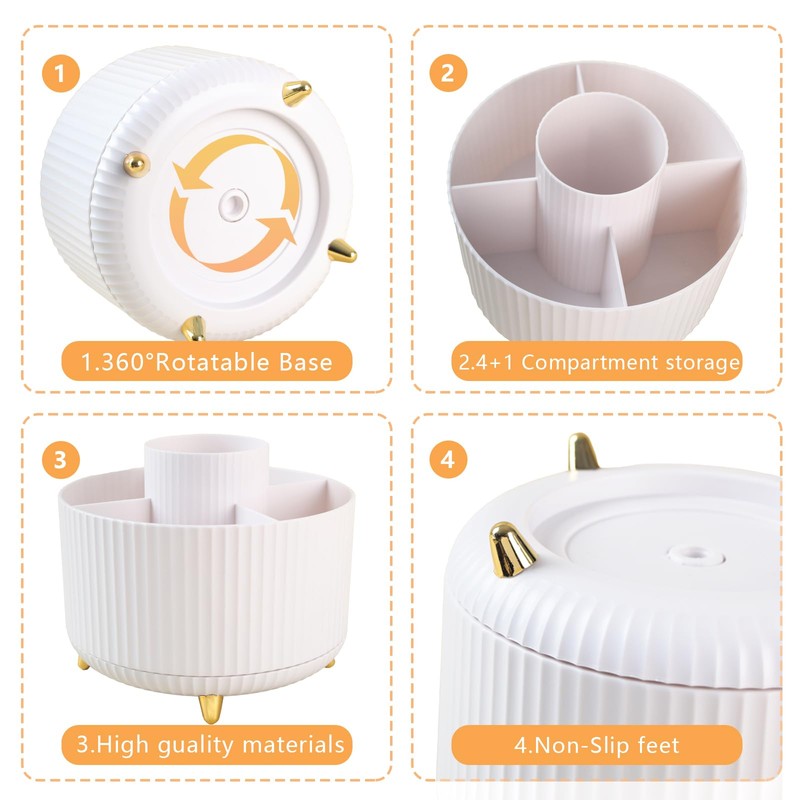 1

1.360°Rotatable Base

2

2.4+1 Compartment storage

3

3.High quality materials

4

4.Non-Slip feet