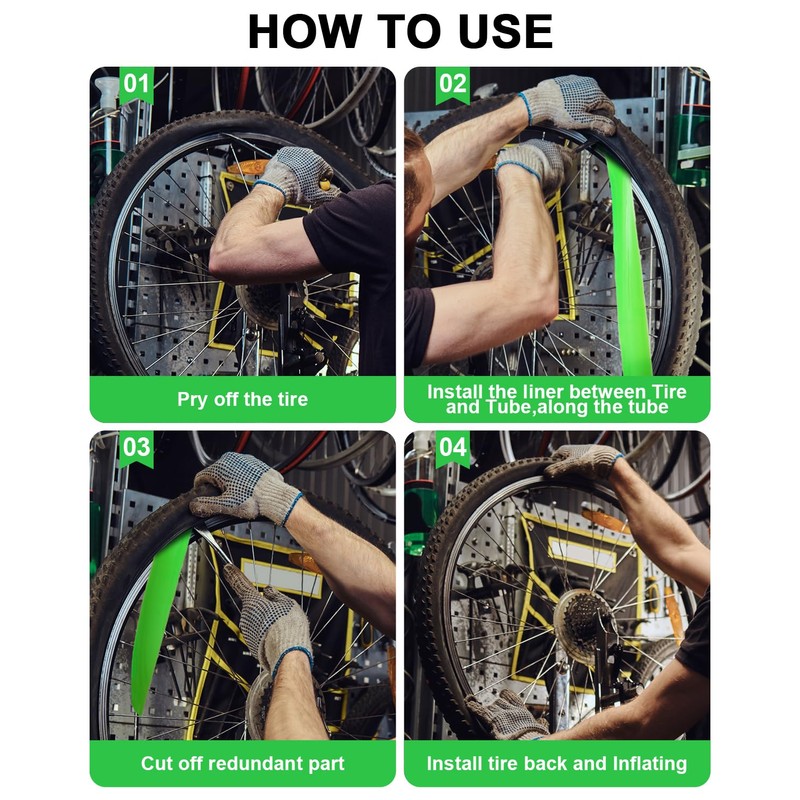 HOW TO USE

01

Pry off the tire

02

Install the liner between Tire and Tube,along the tube

03

Cut off redundant part

04

Install tire back and Inflating