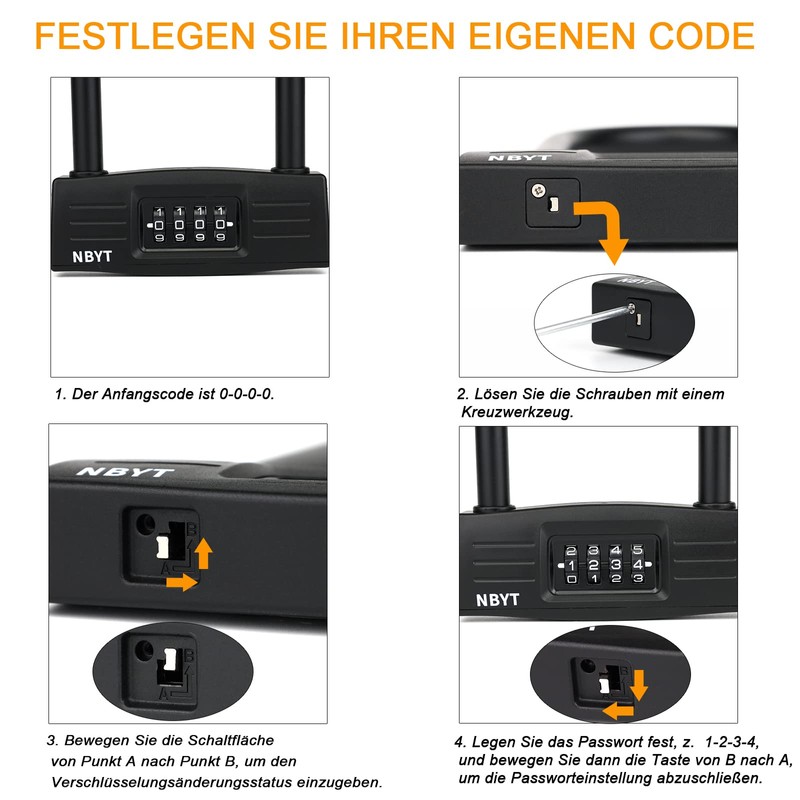 FESTLEGEN SIE IHREN EIGENEN CODE

1 1 1 1
0 0 0 0
9 9 9 9

NBYT

1. Der Anfangscode ist 0-0-0-0.

NBYT

NBYT

2. Lösen Sie die Schrauben mit einem Kreuzwerkzeug.

NBYT

B
A

B
A

3. Bewegen Sie die Schaltfläche von Punkt A nach Punkt B, um den Verschlüsselungsänderungsstatus einzugeben.

2 3 4 5
1 2 3 4
0 1 2 3

NBYT

4. Legen Sie das Passwort fest, z. 1-2-3-4, und bewegen Sie dann die Taste von B nach A, um die Passworteinstellung abzuschließen.