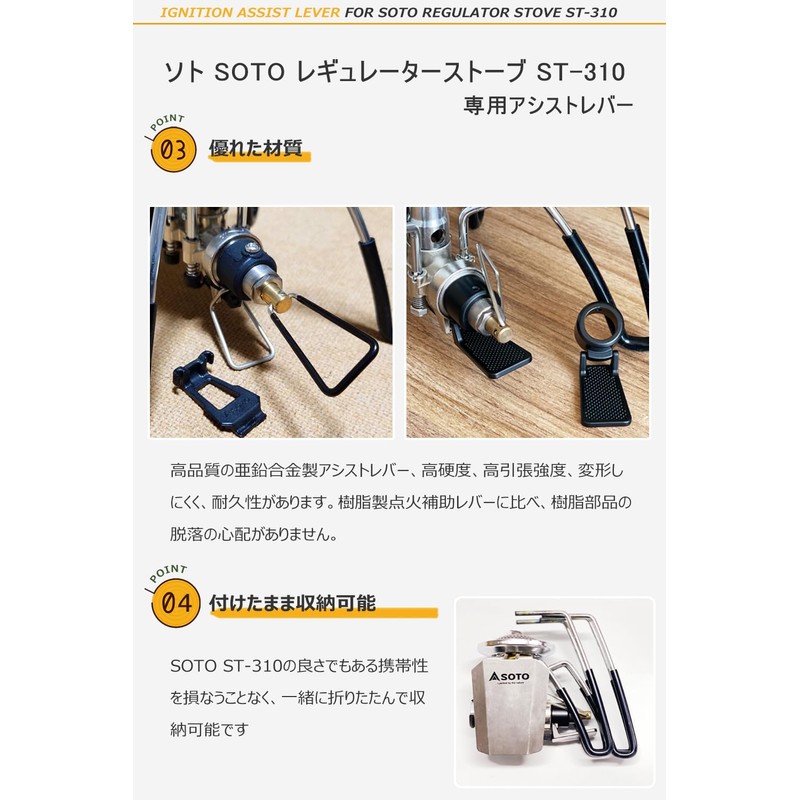 IGNITION ASSIST LEVER FOR SOTO REGULATOR STOVE ST-310

ソト SOTO レギュレーターストーブ ST-310
専用アシストレバー

POINT
03 優れた材質

高品質の亜鉛合金製アシストレバー、高硬度、高引張強度、変形しにくく、耐久性があります。樹脂製点火補助レバーに比べ、樹脂部品の脱落の心配がありません。

POINT
04 付けたまま収納可能

SOTO ST-310の良さでもある携帯性を損なうことなく、一緒に折りたたんで収納可能です

SOTO