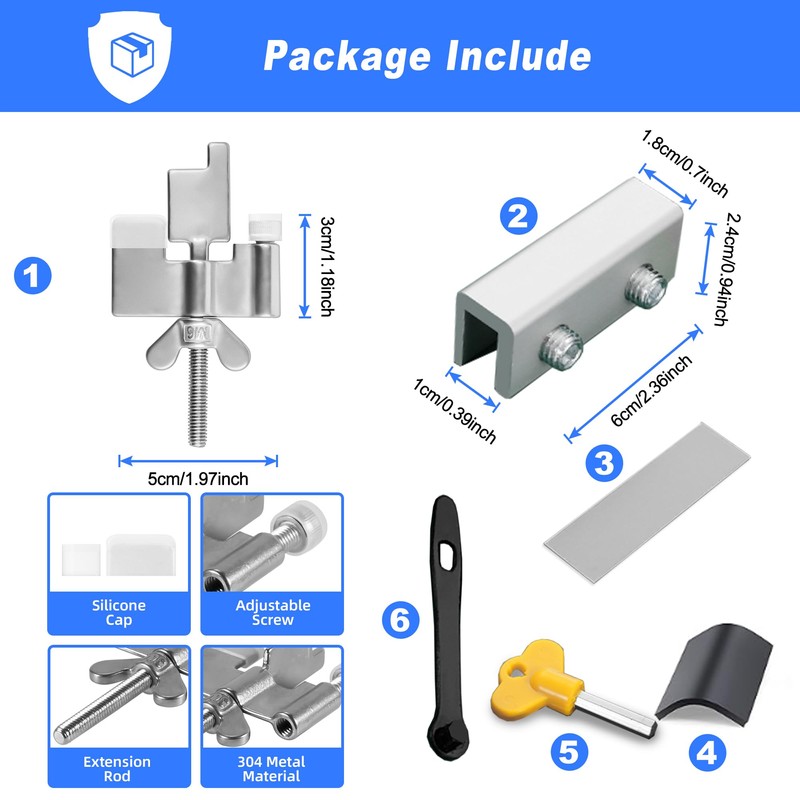 Package Include

1

3cm/1.18inch

M6

5cm/1.97inch

2

1.8cm/0.7inch

2.4cm/0.94inch

1cm/0.39inch

6cm/2.36inch

3

Silicone Cap

Adjustable Screw

Extension Rod

304 Metal Material

6

5

4