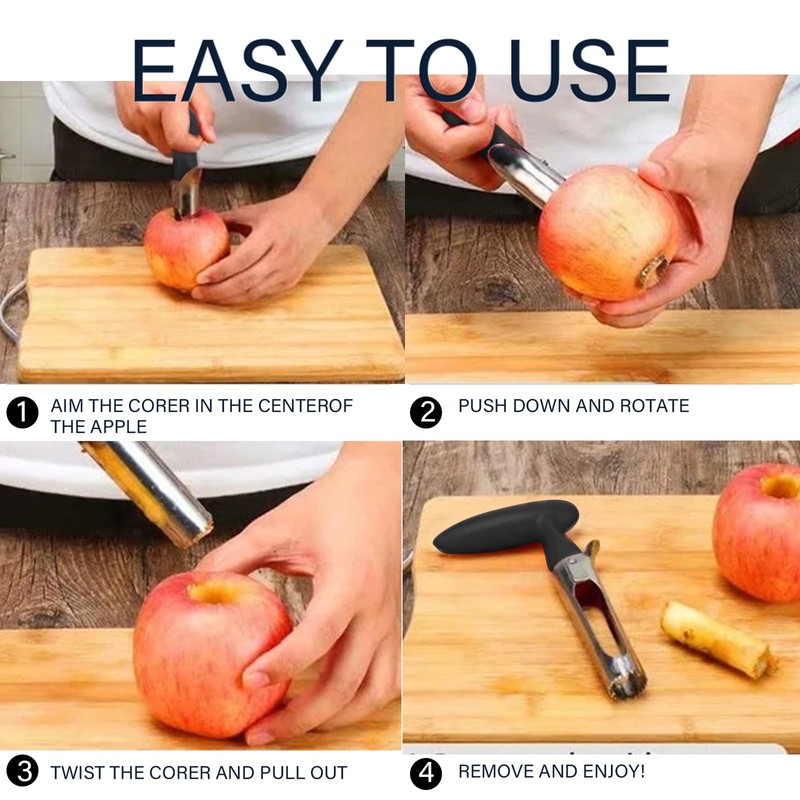 EASY TO USE

1 AIM THE CORER IN THE CENTEROF THE APPLE

2 PUSH DOWN AND ROTATE

3 TWIST THE CORER AND PULL OUT

4 REMOVE AND ENJOY!