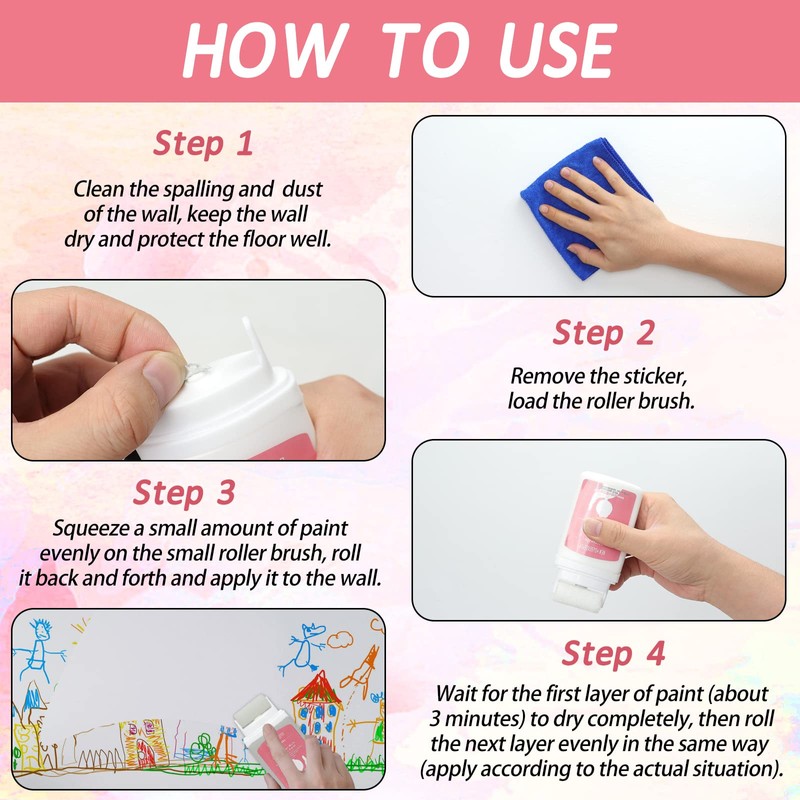 HOW TO USE

Step 1

Clean the spalling and dust of the wall, keep the wall dry and protect the floor well.

Step 2

Remove the sticker, load the roller brush.

Step 3

Squeeze a small amount of paint evenly on the small roller brush, roll it back and forth and apply it to the wall.

Step 4

Wait for the first layer of paint (about 3 minutes) to dry completely, then roll the next layer evenly in the same way (apply according to the actual situation).