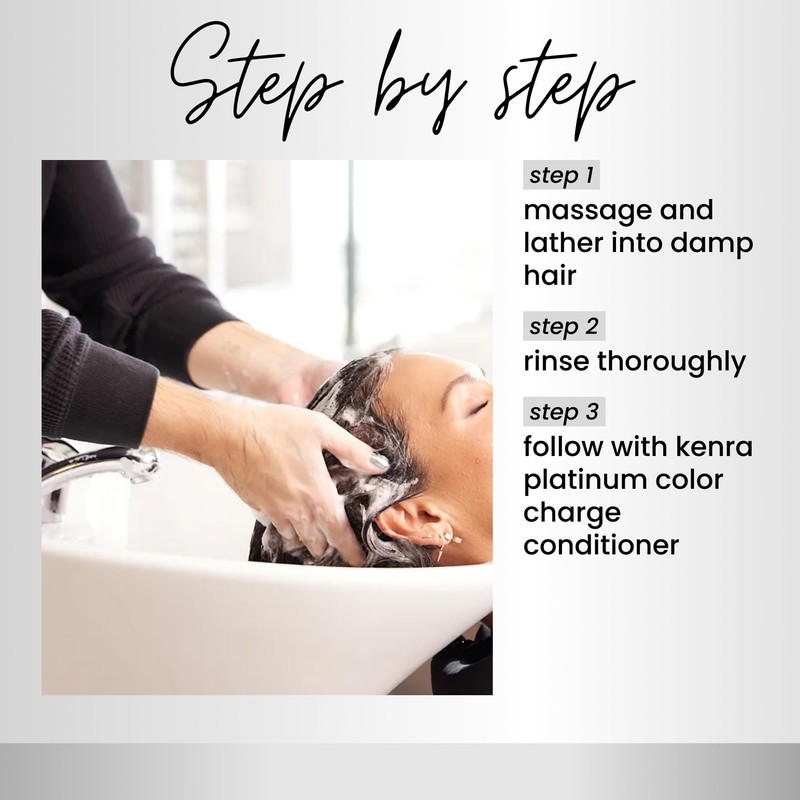 Step by step

step 1
massage and lather into damp hair

step 2
rinse thoroughly

step 3
follow with kenra platinum color charge conditioner