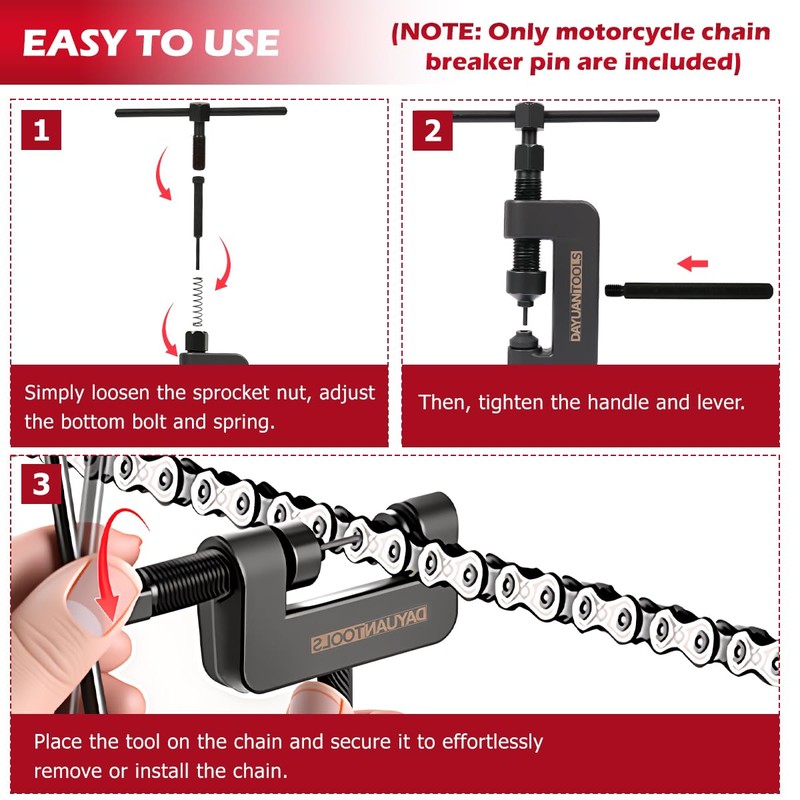 EASY TO USE

(NOTE: Only motorcycle chain breaker pin are included)

1

Simply loosen the sprocket nut, adjust the bottom bolt and spring.

2

DAYUANTOOLS

Then, tighten the handle and lever.

3

DAYUANTOOLS

Place the tool on the chain and secure it to effortlessly remove or install the chain.