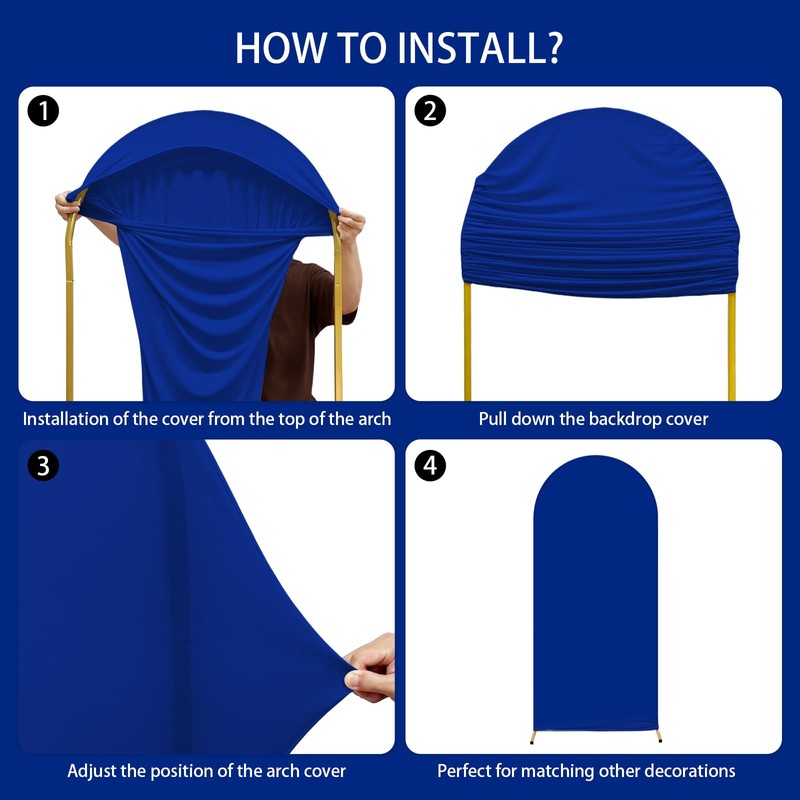 HOW TO INSTALL?

1

Installation of the cover from the top of the arch

2

Pull down the backdrop cover

3

Adjust the position of the arch cover

4

Perfect for matching other decorations