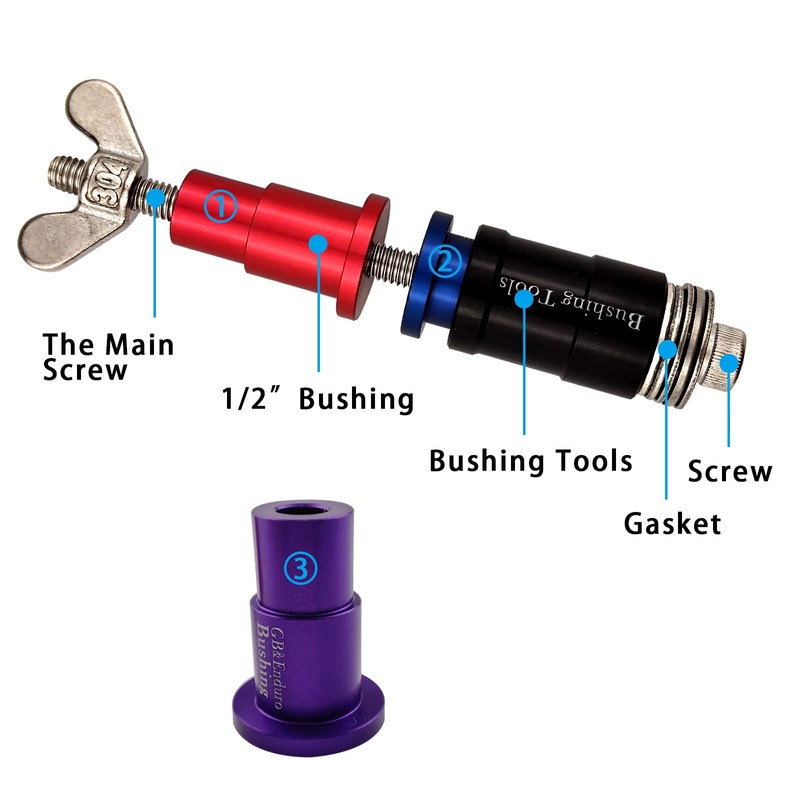 304

①

②

Bushing Tools

The Main Screw

1/2” Bushing

Bushing Tools

Screw

Gasket

③

GB&Enduro Bushing