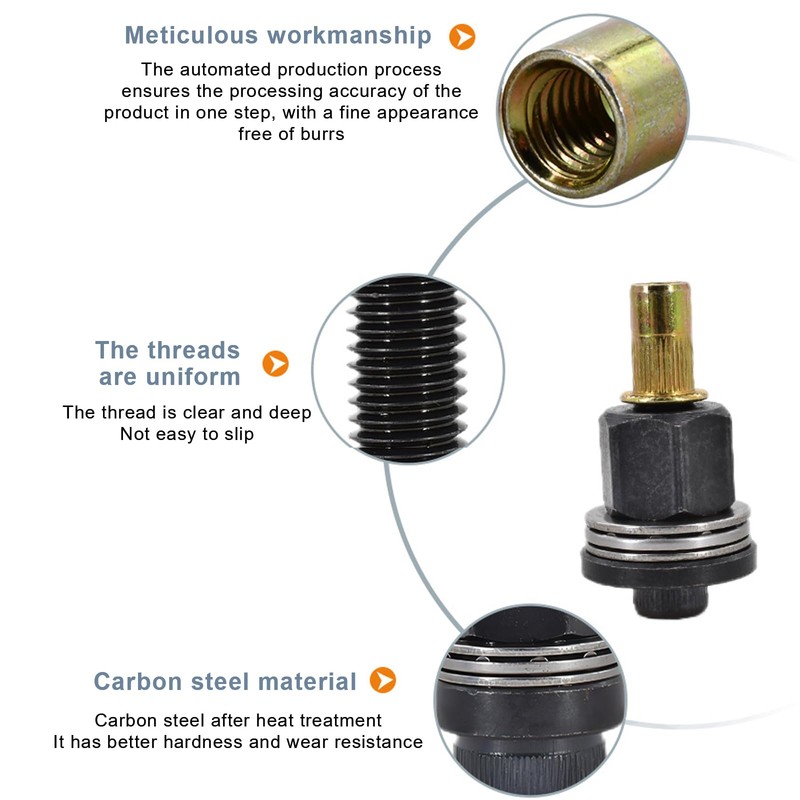 Meticulous workmanship

The automated production process ensures the processing accuracy of the product in one step, with a fine appearance free of burrs

The threads are uniform

The thread is clear and deep
Not easy to slip

Carbon steel material

Carbon steel after heat treatment
It has better hardness and wear resistance