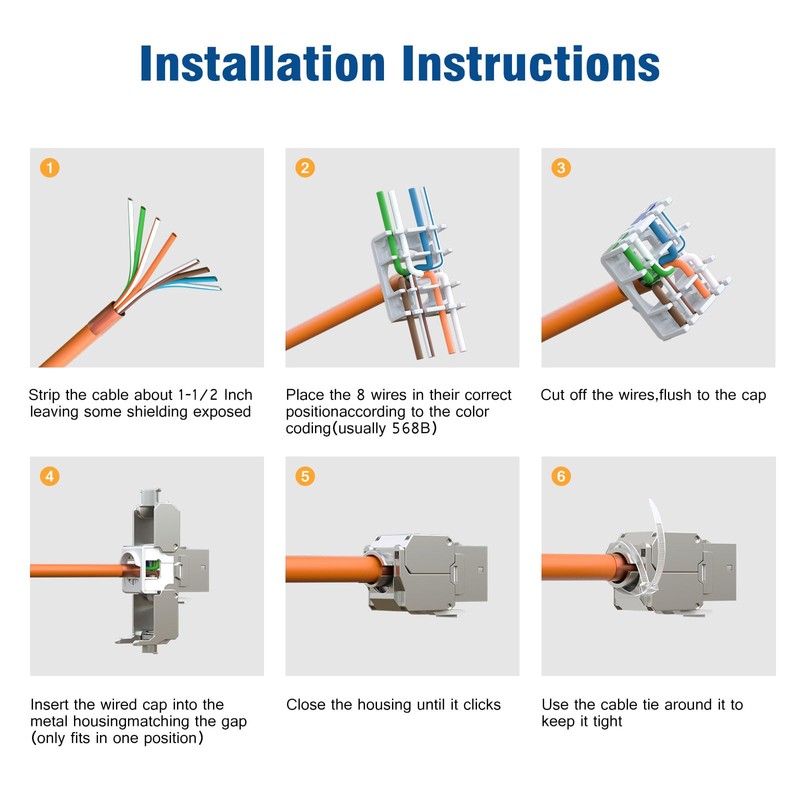 Installation Instructions

1

Strip the cable about 1-1/2 Inch leaving some shielding exposed

2

Place the 8 wires in their correct positionaccording to the color coding(usually 568B)

3

Cut off the wires,flush to the cap

4

Insert the wired cap into the metal housingmatching the gap (only fits in one position)

5

Close the housing until it clicks

6

Use the cable tie around it to keep it tight