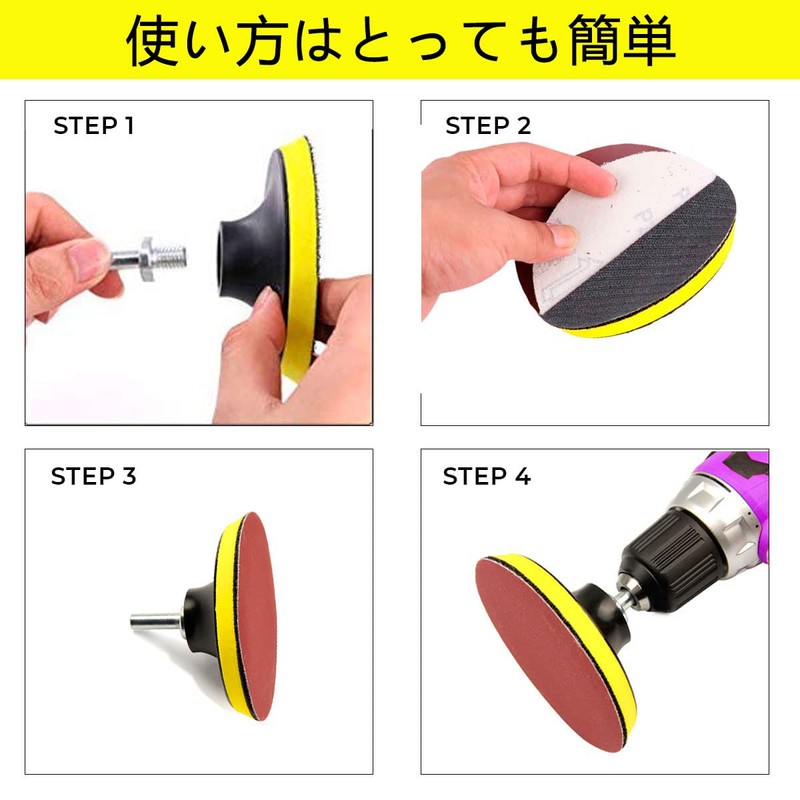 使い方はとっても簡単

STEP 1

STEP 2

STEP 3

STEP 4