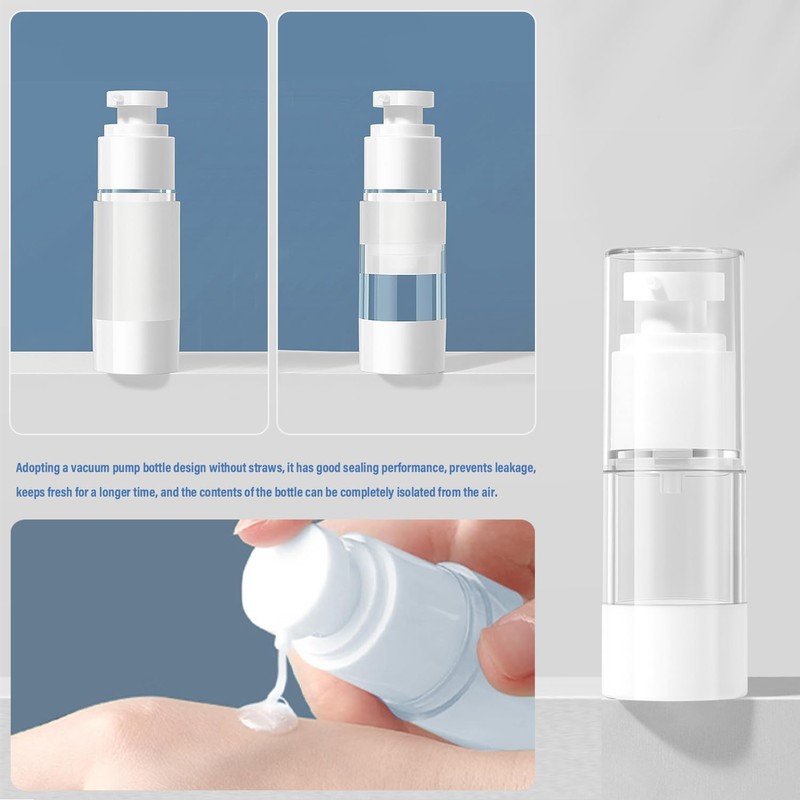 Adopting a vacuum pump bottle design without straws, it has good sealing performance, prevents leakage, keeps fresh for a longer time, and the contents of the bottle can be completely isolated from the air.