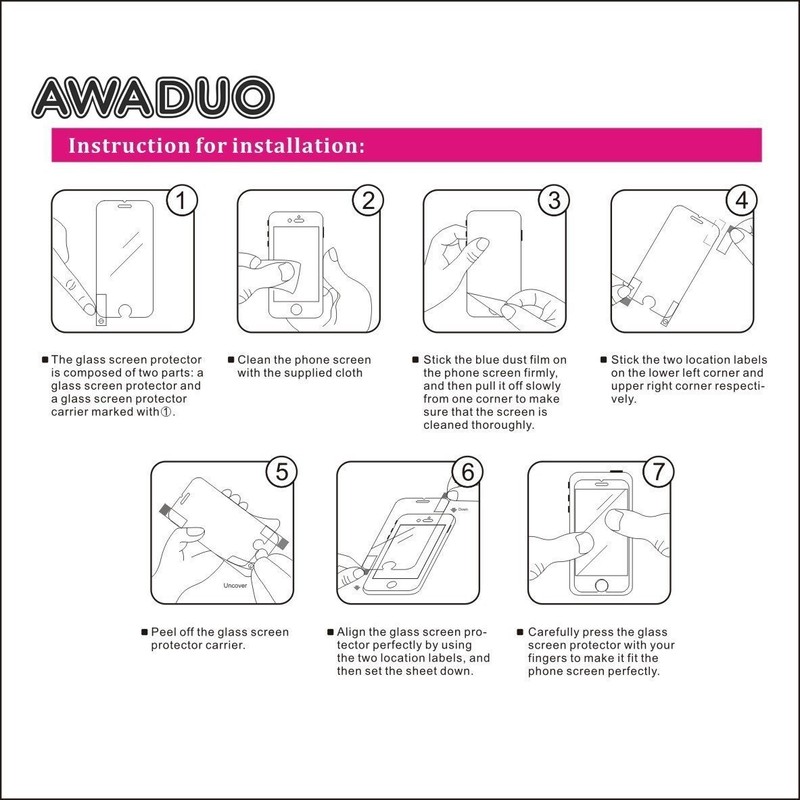 AWADUO

Instruction for installation:

1

■ The glass screen protector is composed of two parts: a glass screen protector and a glass screen protector carrier marked with①.

2

■ Clean the phone screen with the supplied cloth

3

■ Stick the blue dust film on the phone screen firmly, and then pull it off slowly from one corner to make sure that the screen is cleaned thoroughly.

4

■ Stick the two location labels on the lower left corner and upper right corner respectively.

5

Uncover

■ Peel off the glass screen protector carrier.

6

Down

■ Align the glass screen protector perfectly by using the two location labels, and then set the sheet down.

7

■ Carefully press the glass screen protector with your fingers to make it fit the phone screen perfectly.