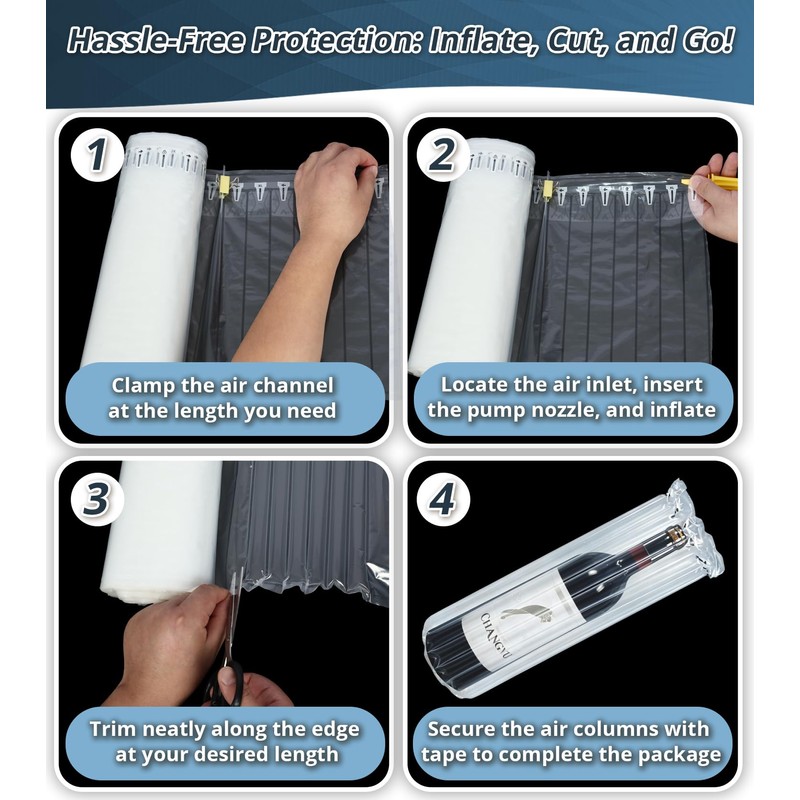 Hassle-Free Protection: Inflate, Cut, and Go!

1

Clamp the air channel at the length you need

2

Locate the air inlet, insert the pump nozzle, and inflate

3

Trim neatly along the edge at your desired length

4

CHANGYU

Secure the air columns with tape to complete the package