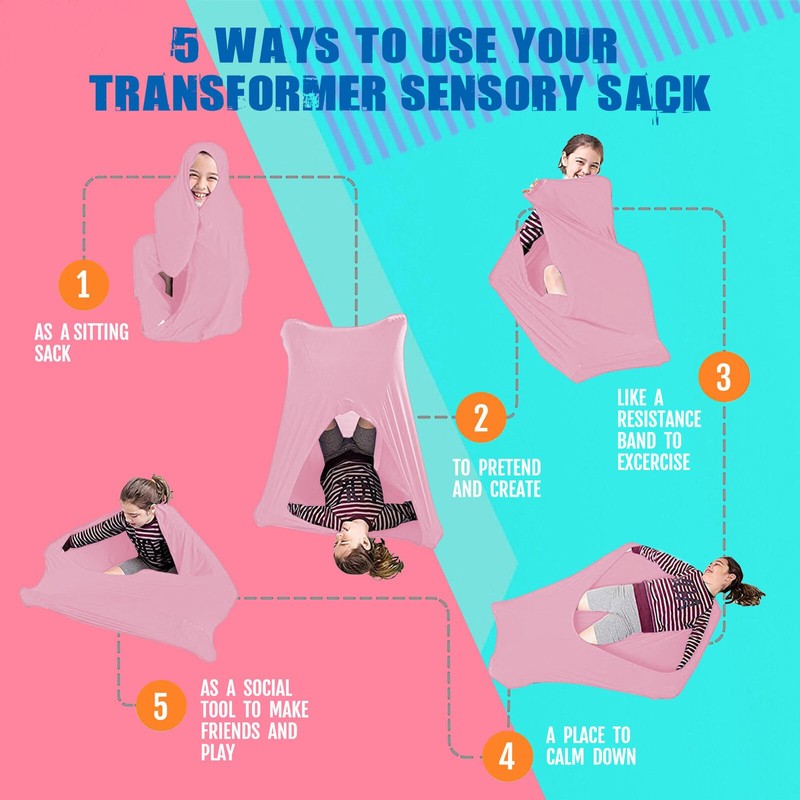 5 WAYS TO USE YOUR TRANSFORMER SENSORY SACK

1
AS A SITTING SACK

2
TO PRETEND AND CREATE

3
LIKE A RESISTANCE BAND TO EXCERCISE

4
A PLACE TO CALM DOWN

5
AS A SOCIAL TOOL TO MAKE FRIENDS AND PLAY