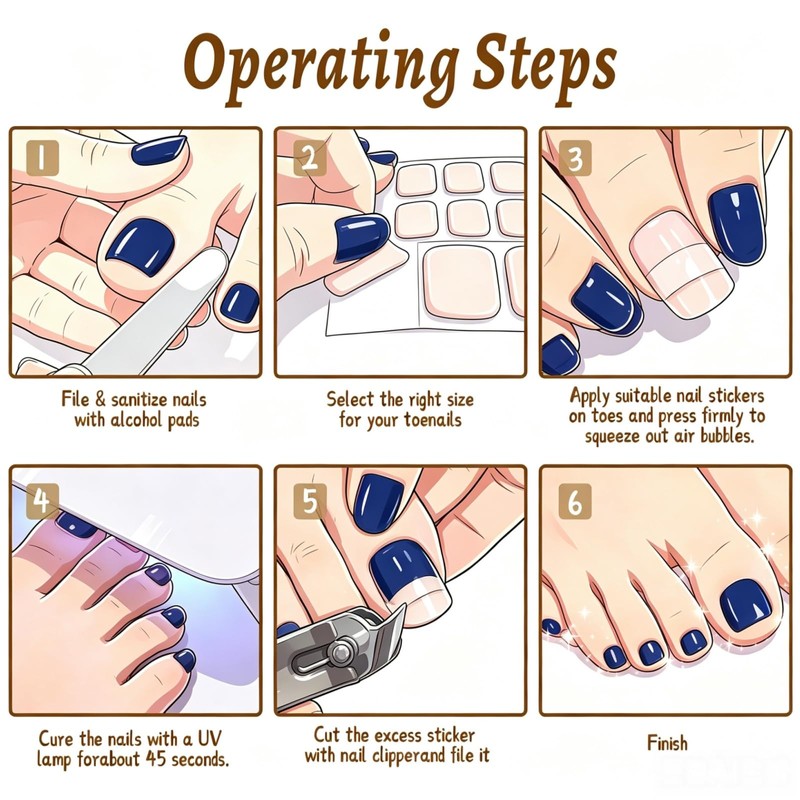 Operating Steps

1

File & sanitize nails with alcohol pads

2

Select the right size for your toenails

3

Apply suitable nail stickers on toes and press firmly to squeeze out air bubbles.

4

Cure the nails with a UV lamp forabout 45 seconds.

5

Cut the excess sticker with nail clipperand file it

6

Finish