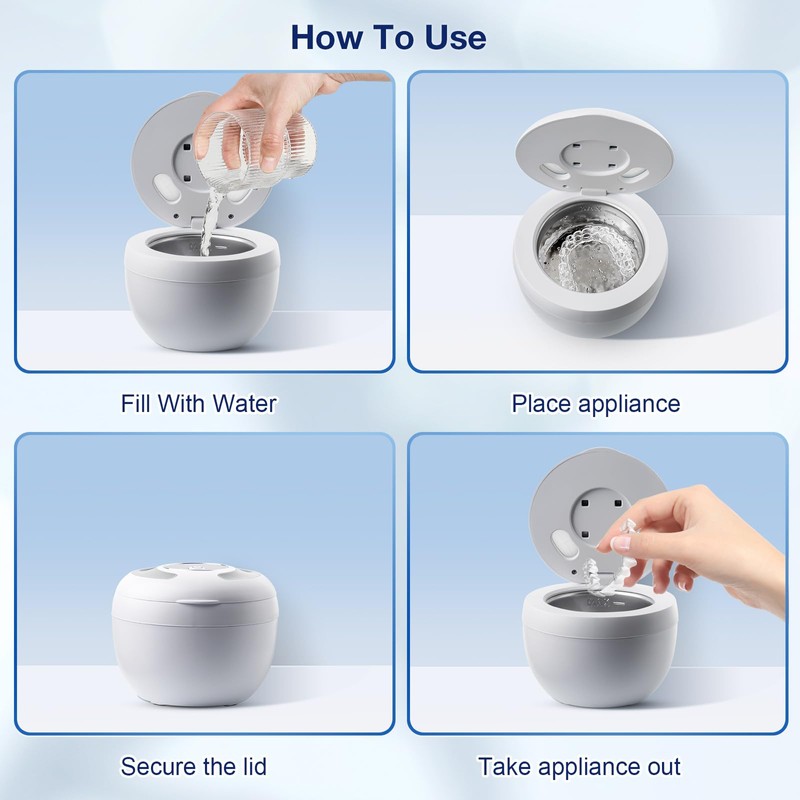 How To Use

Fill With Water

Place appliance

Secure the lid

Take appliance out