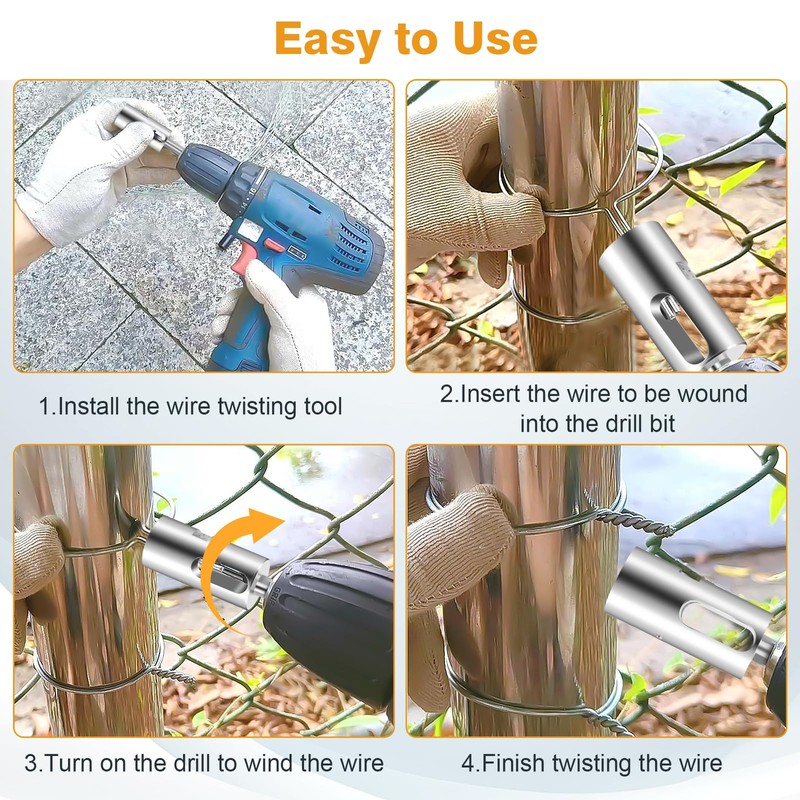 Easy to Use

1.Install the wire twisting tool

2.Insert the wire to be wound into the drill bit

3.Turn on the drill to wind the wire

4.Finish twisting the wire