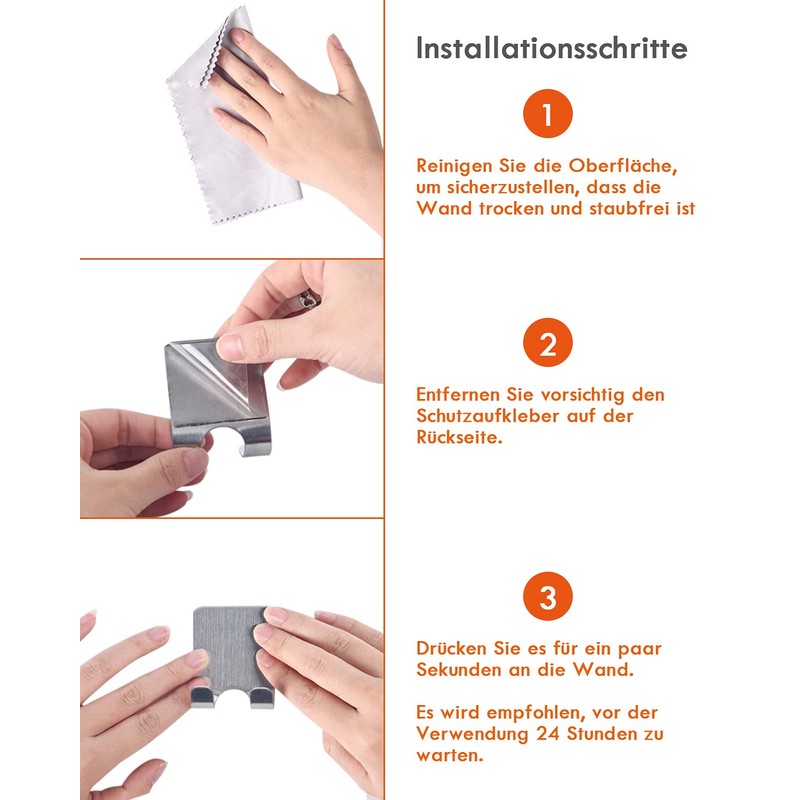 Installationsschritte

1

Reinigen Sie die Oberfläche, um sicherzustellen, dass die Wand trocken und staubfrei ist

2

Entfernen Sie vorsichtig den Schutzaufkleber auf der Rückseite.

3

Drücken Sie es für ein paar Sekunden an die Wand.

Es wird empfohlen, vor der Verwendung 24 Stunden zu warten.