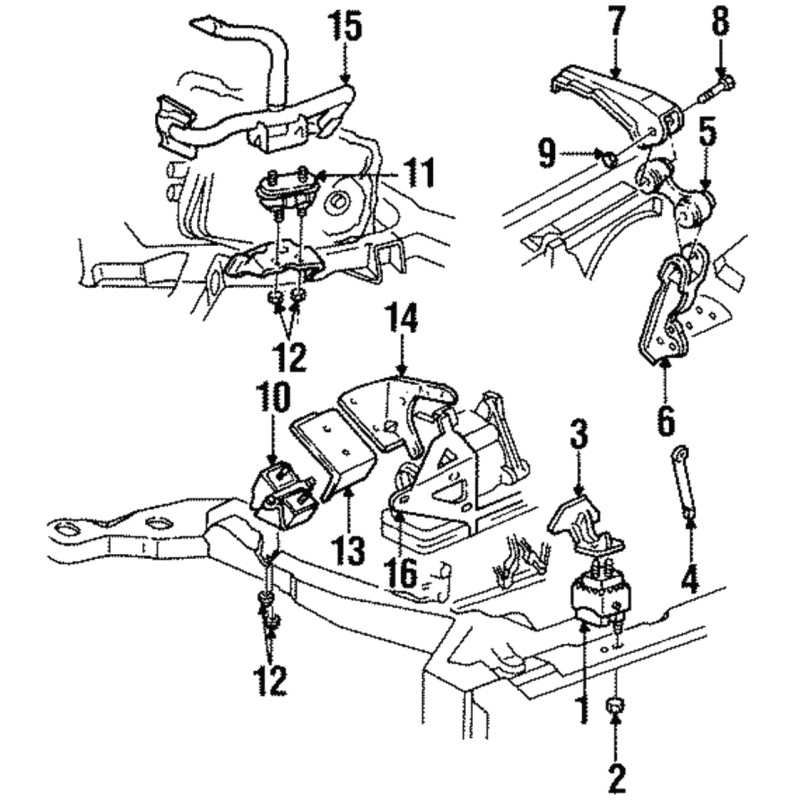 15
7
8
9
5
11
12
14
10
6
3
13
16
4
12
1
2