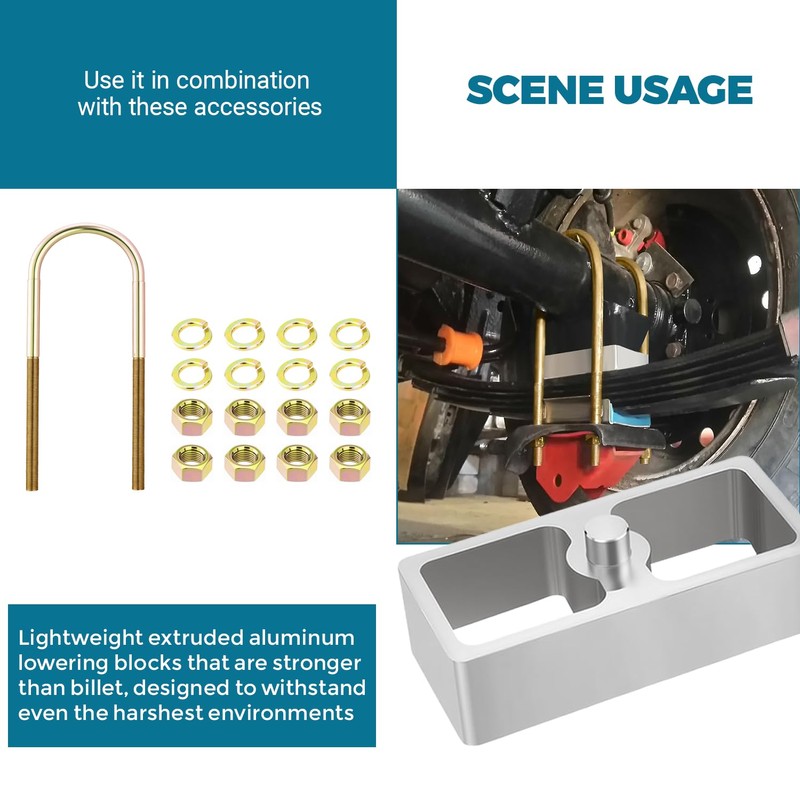 Use it in combination with these accessories

SCENE USAGE

Lightweight extruded aluminum lowering blocks that are stronger than billet, designed to withstand even the harshest environments