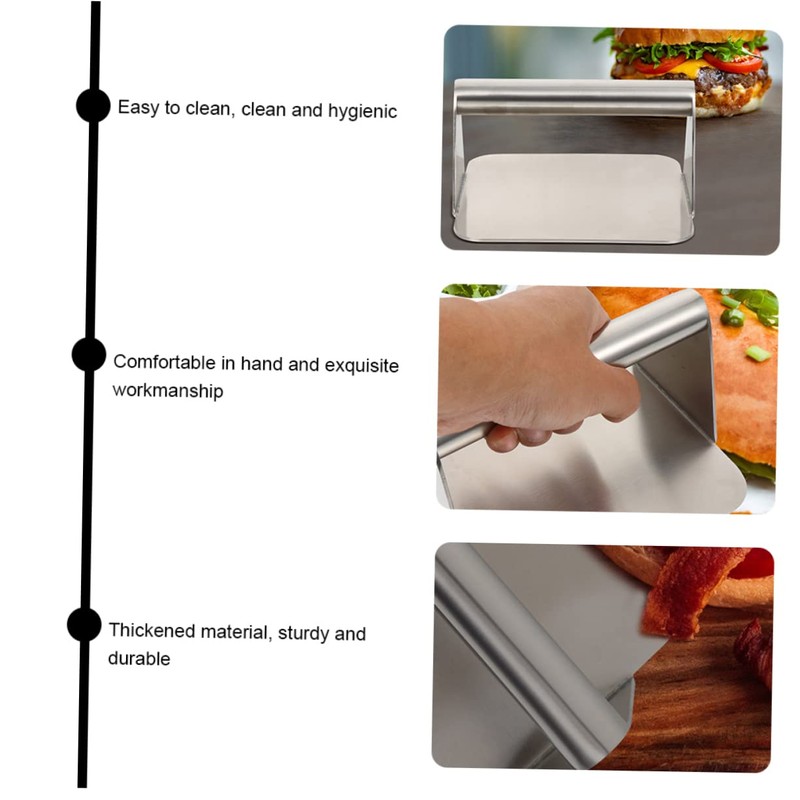 Easy to clean, clean and hygienic

Comfortable in hand and exquisite workmanship

Thickened material, sturdy and durable