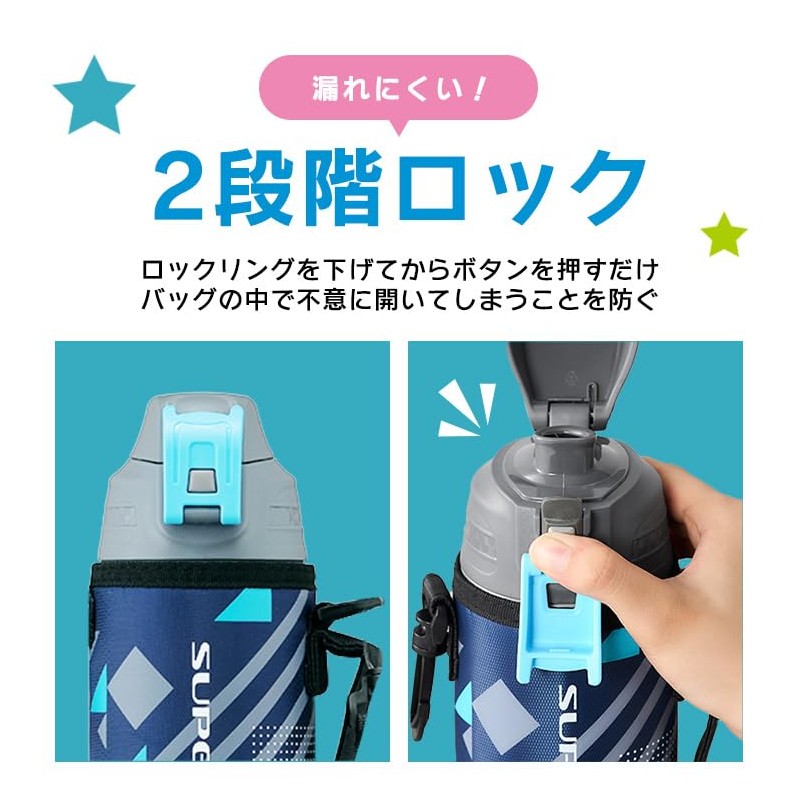 漏れにくい！

2段階ロック

ロックリングを下げてからボタンを押すだけ
バッグの中で不意に開いてしまうことを防ぐ

SUPE

SUP